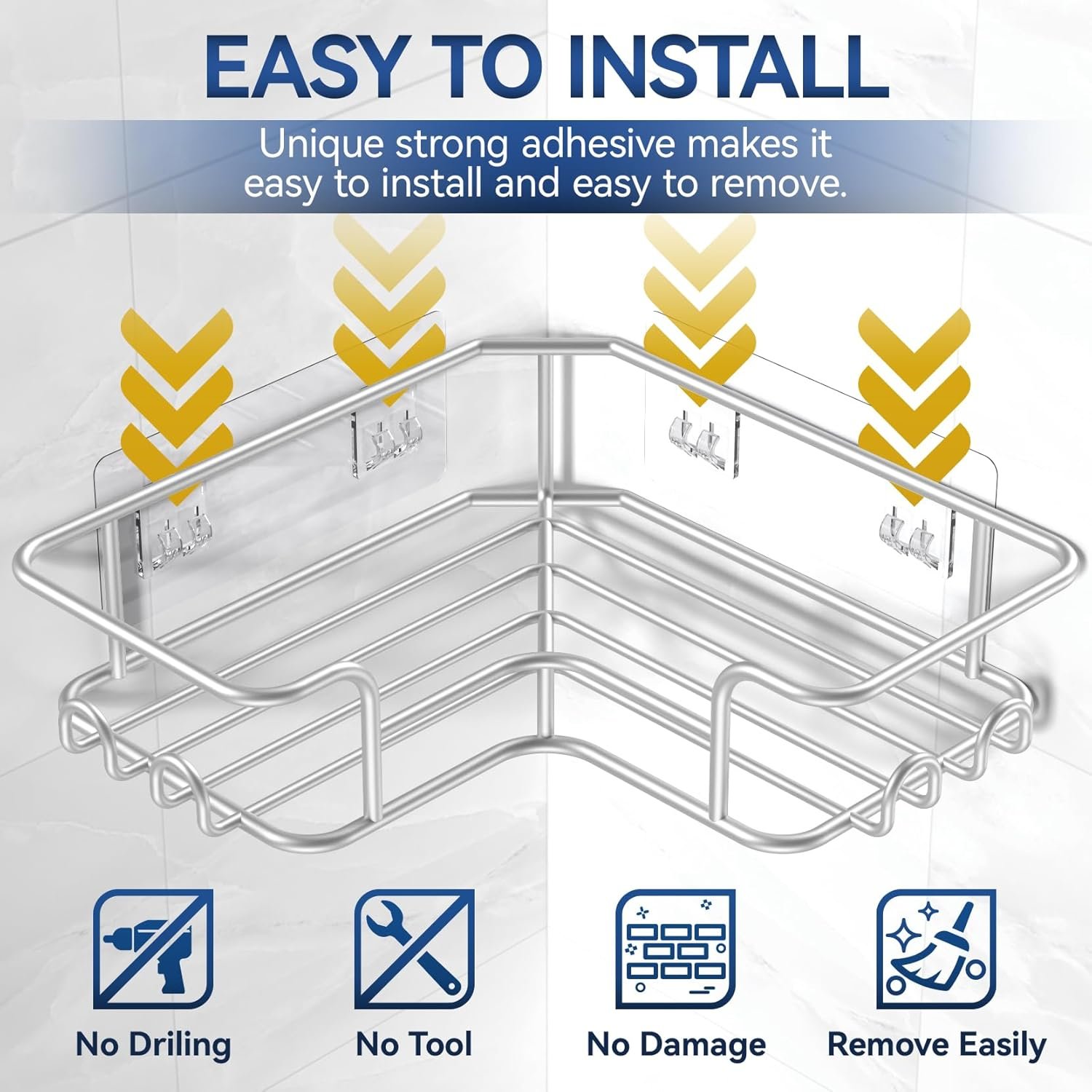 EASY TO INSTALL

Unique strong adhesive makes it easy to install and easy to remove.

No Driling

No Tool

No Damage

Remove Easily