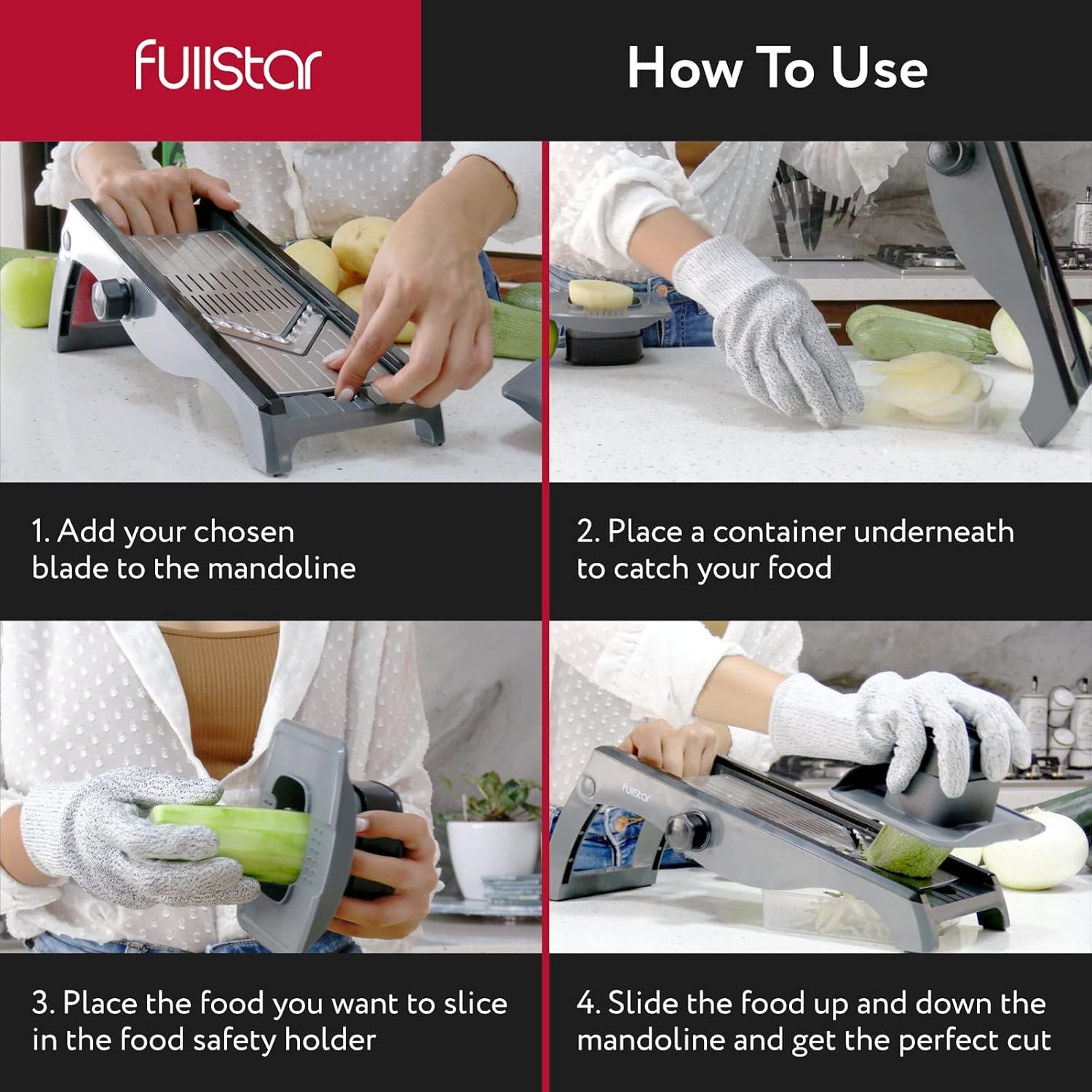 fullstar

How To Use

1. Add your chosen blade to the mandoline

2. Place a container underneath to catch your food

fullstar

3. Place the food you want to slice in the food safety holder

4. Slide the food up and down the mandoline and get the perfect cut