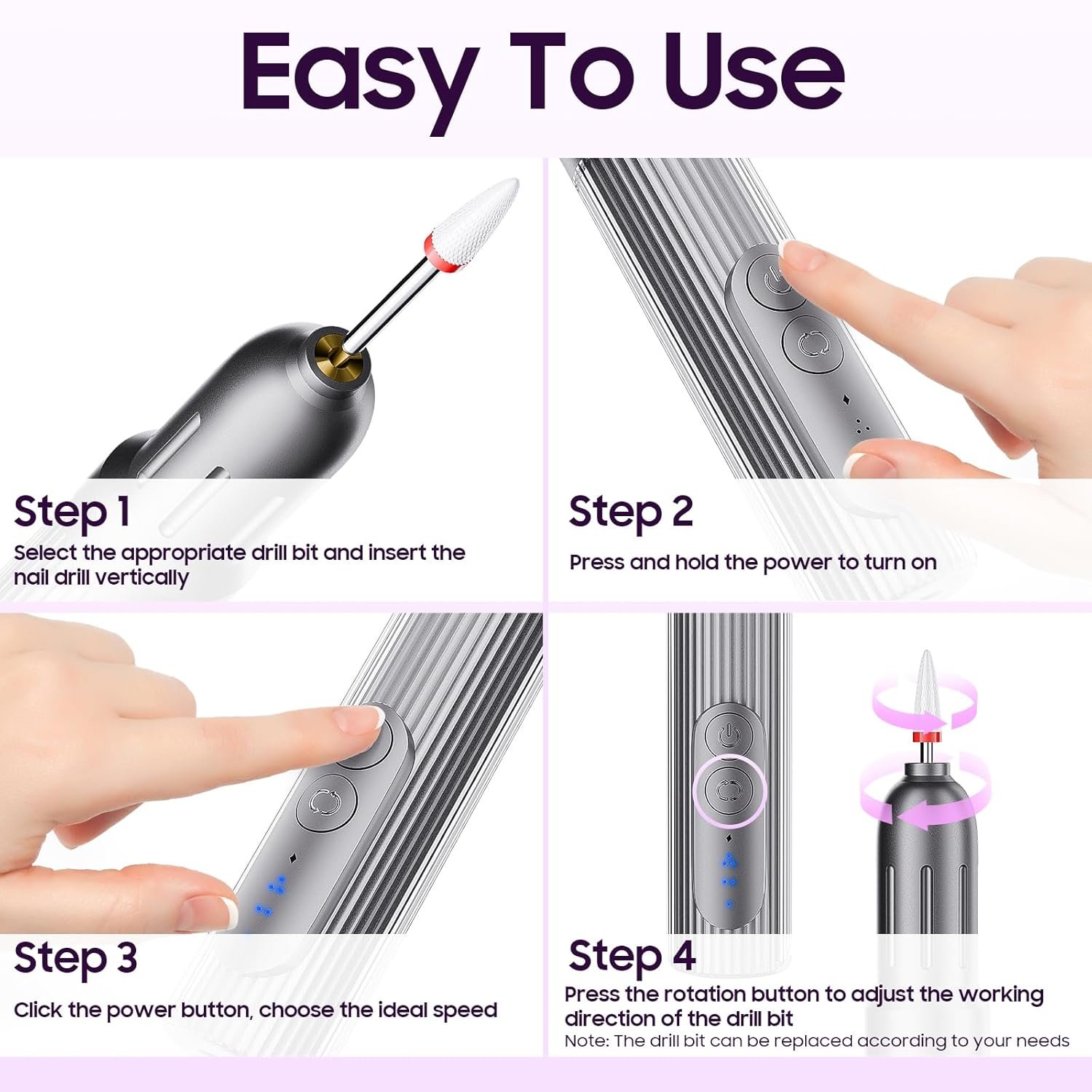 Easy To Use

Step 1

Select the appropriate drill bit and insert the nail drill vertically

Step 2

Press and hold the power to turn on

Step 3

Click the power button, choose the ideal speed

Step 4

Press the rotation button to adjust the working direction of the drill bit

Note: The drill bit can be replaced according to your needs