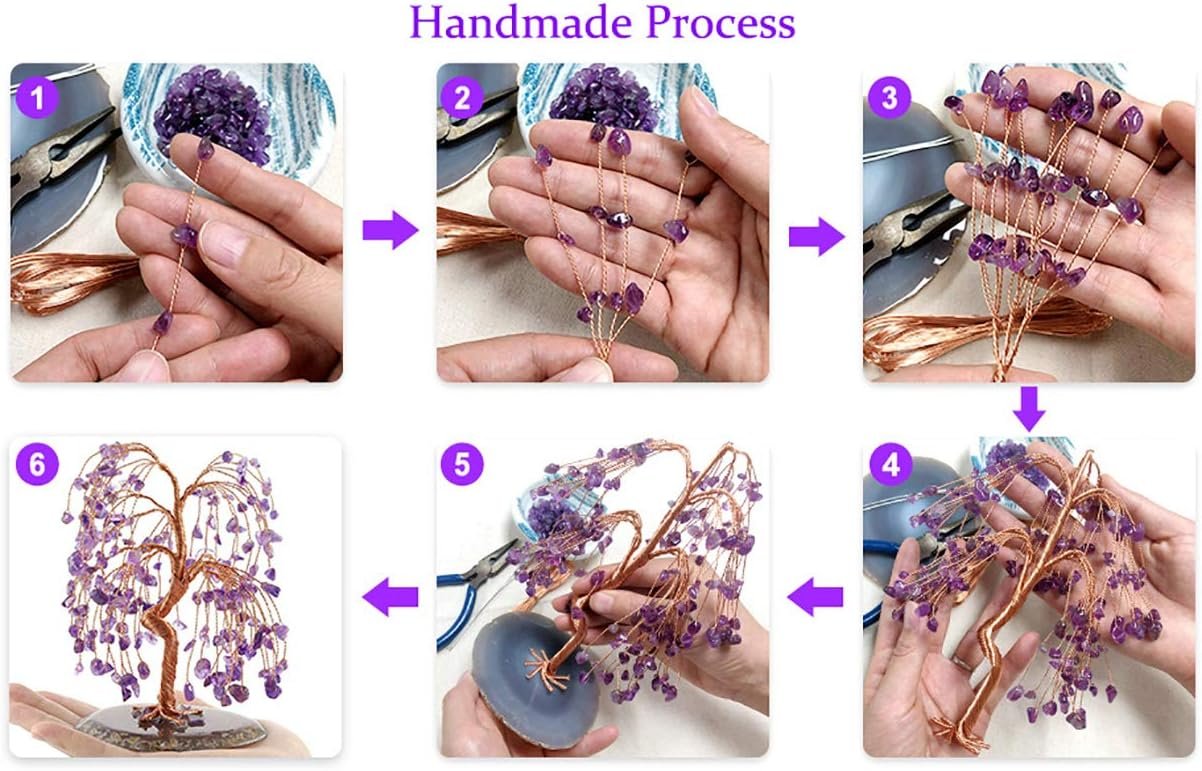 Handmade Process

1

2

3

4

5

6