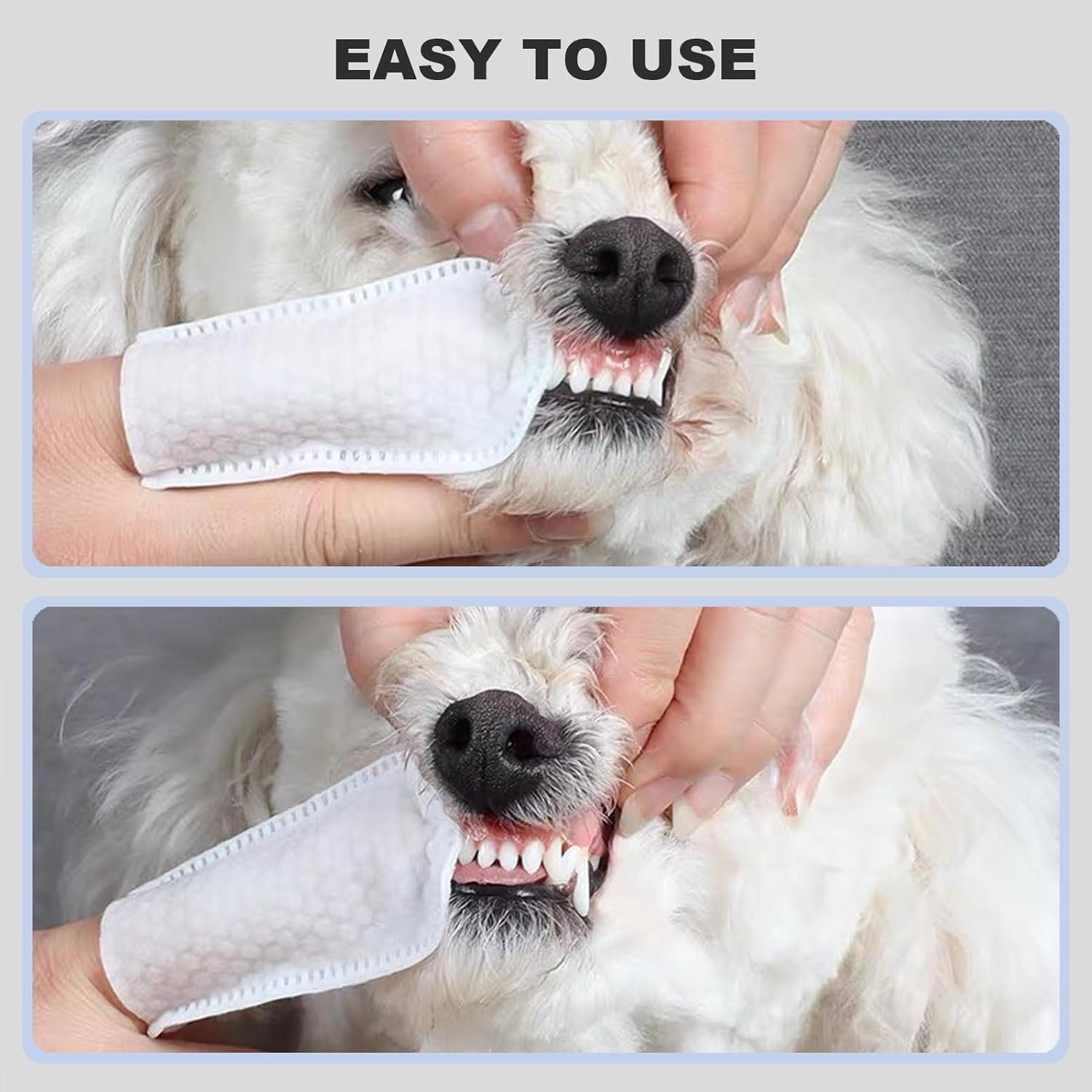 EASY TO USE