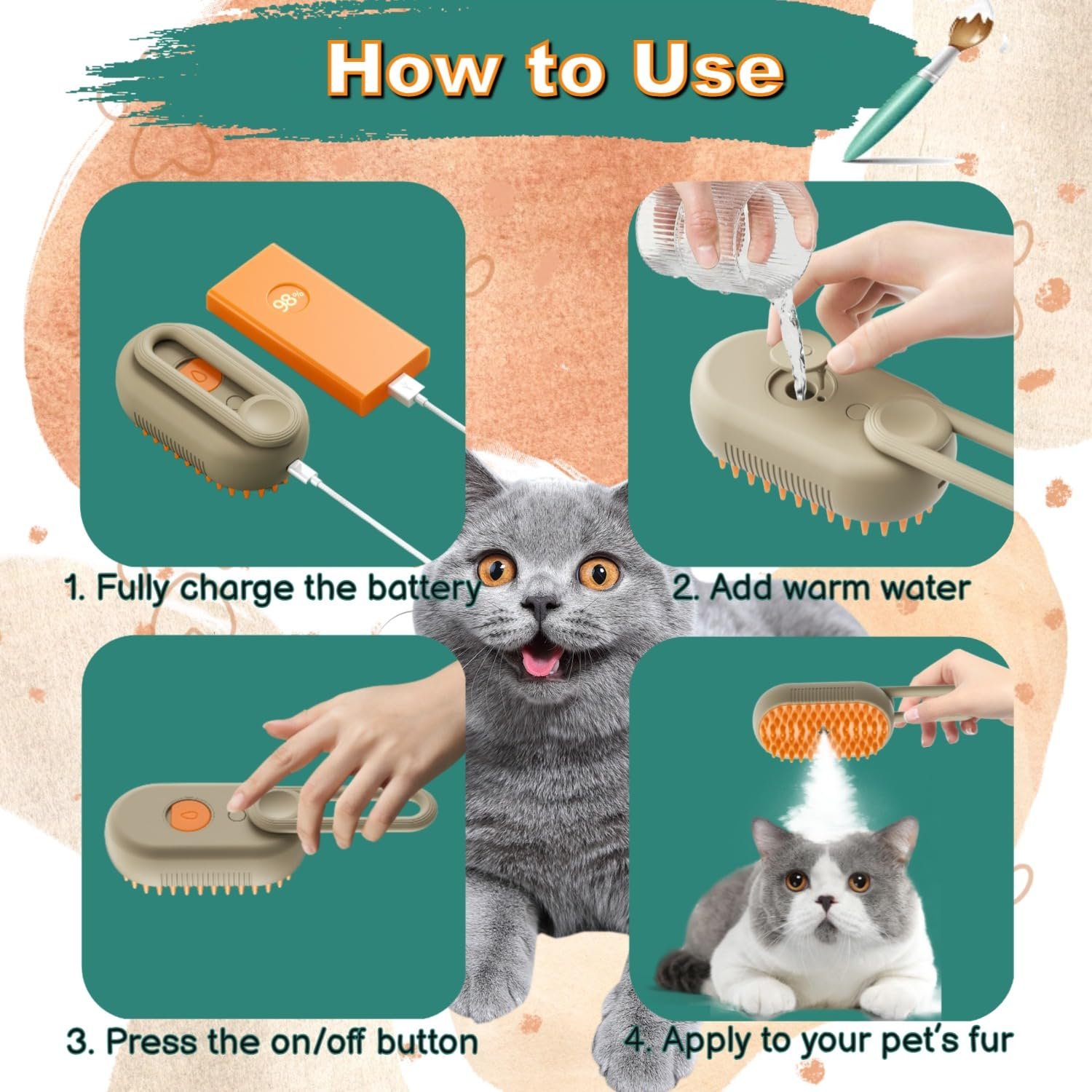 How to Use

98%

1. Fully charge the battery

2. Add warm water

3. Press the on/off button

4. Apply to your pet's fur