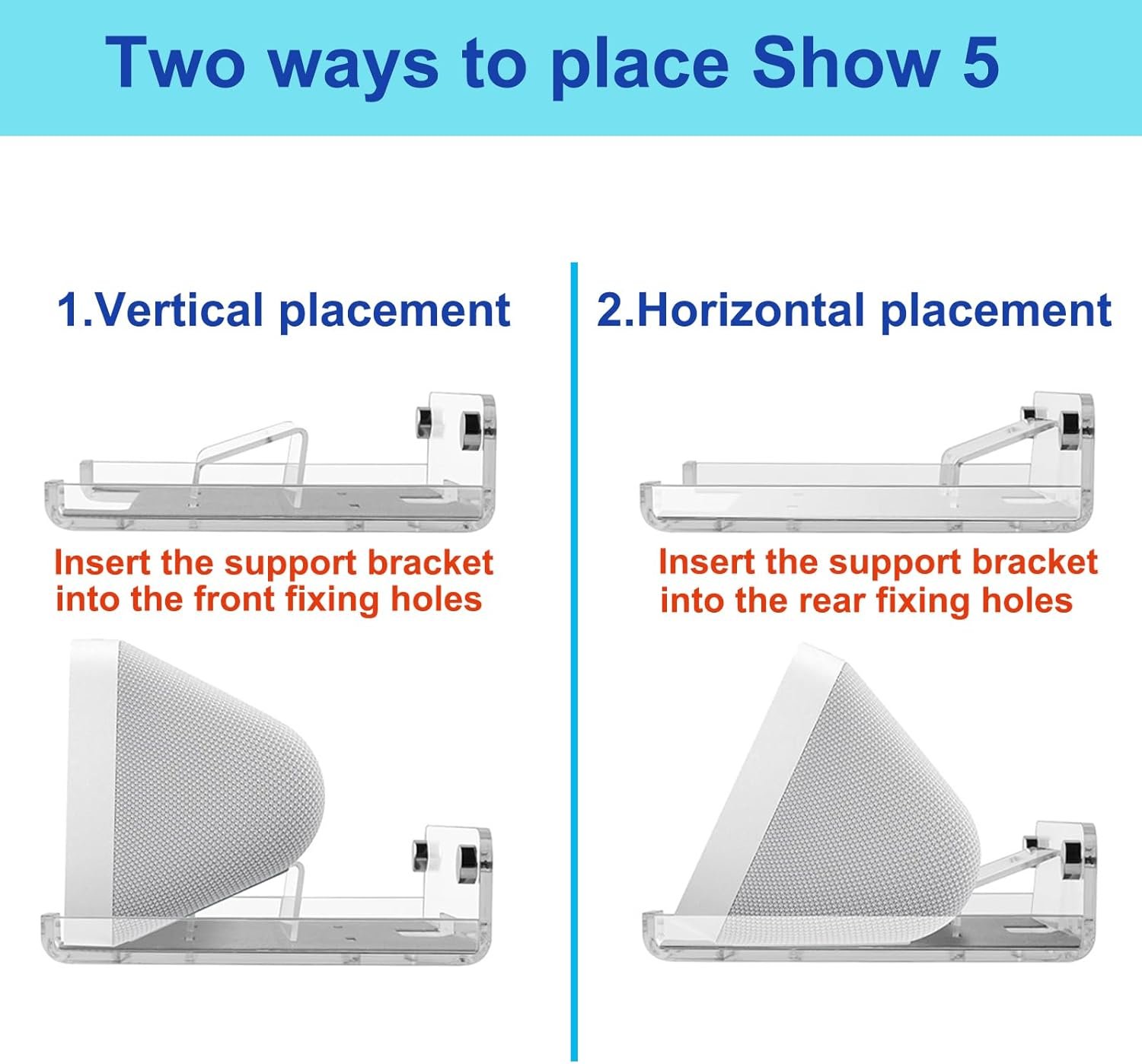 Two ways to place Show 5

1.Vertical placement

Insert the support bracket into the front fixing holes

2.Horizontal placement

Insert the support bracket into the rear fixing holes