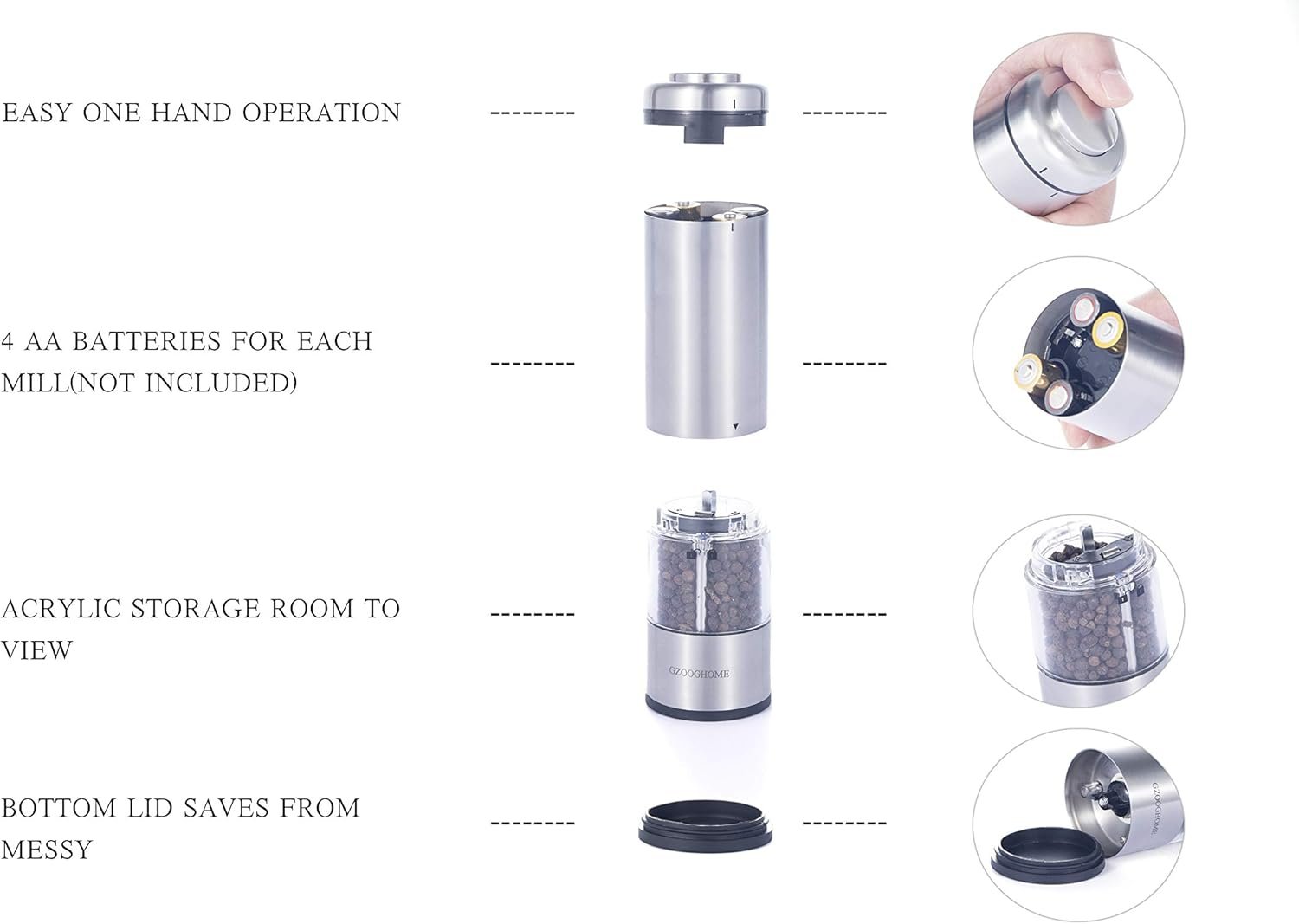 EASY ONE HAND OPERATION

4 AA BATTERIES FOR EACH MILL(NOT INCLUDED)

ACRYLIC STORAGE ROOM TO VIEW

GZOOGHOME

BOTTOM LID SAVES FROM MESSY

GZOOGHOME