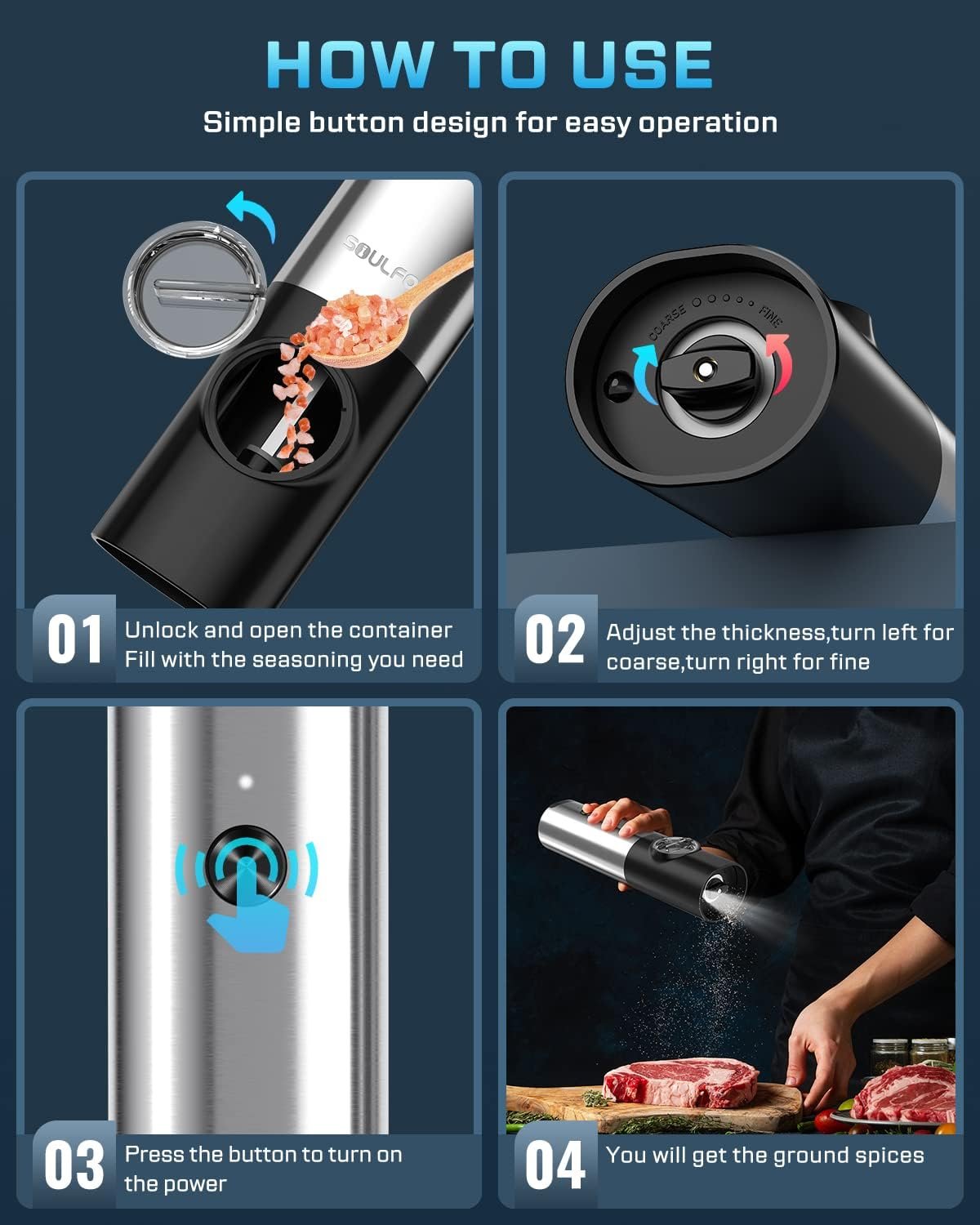 HOW TO USE

Simple button design for easy operation

SOULFO

01 Unlock and open the container
Fill with the seasoning you need

COARSE FINE

02 Adjust the thickness,turn left for coarse,turn right for fine

03 Press the button to turn on the power

04 You will get the ground spices