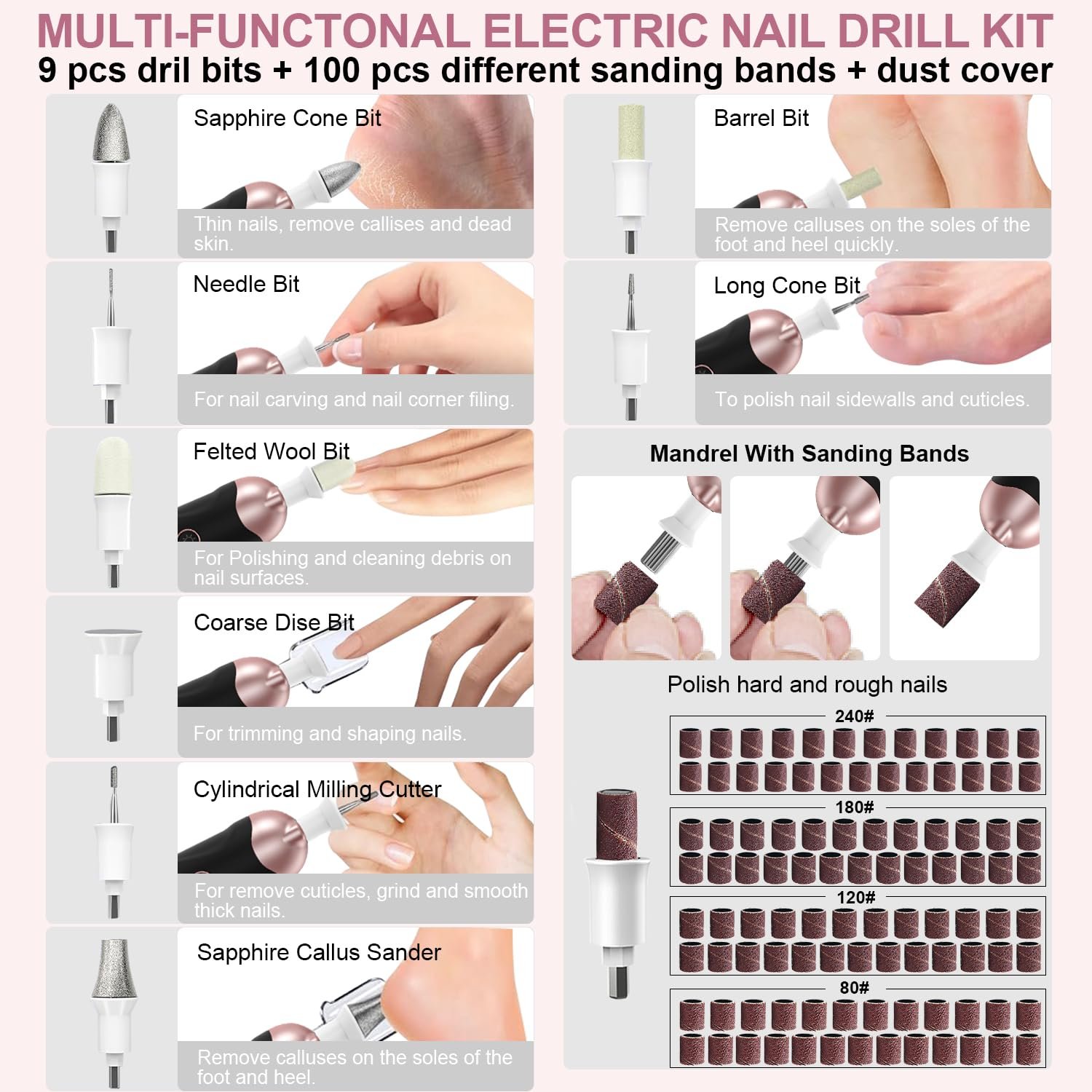 MULTI-FUNCTONAL ELECTRIC NAIL DRILL KIT
9 pcs dril bits + 100 pcs different sanding bands + dust cover

Sapphire Cone Bit
Thin nails, remove callises and dead skin.

Needle Bit
For nail carving and nail corner filing.

Felted Wool Bit
For Polishing and cleaning debris on nail surfaces.

Coarse Dise Bit
For trimming and shaping nails.

Cylindrical Milling Cutter
For remove cuticles, grind and smooth thick nails.

Sapphire Callus Sander
Remove calluses on the soles of the foot and heel.

Barrel Bit
Remove calluses on the soles of the foot and heel quickly.

Long Cone Bit
To polish nail sidewalls and cuticles.

Mandrel With Sanding Bands
Polish hard and rough nails
240#
180#
120#
80#