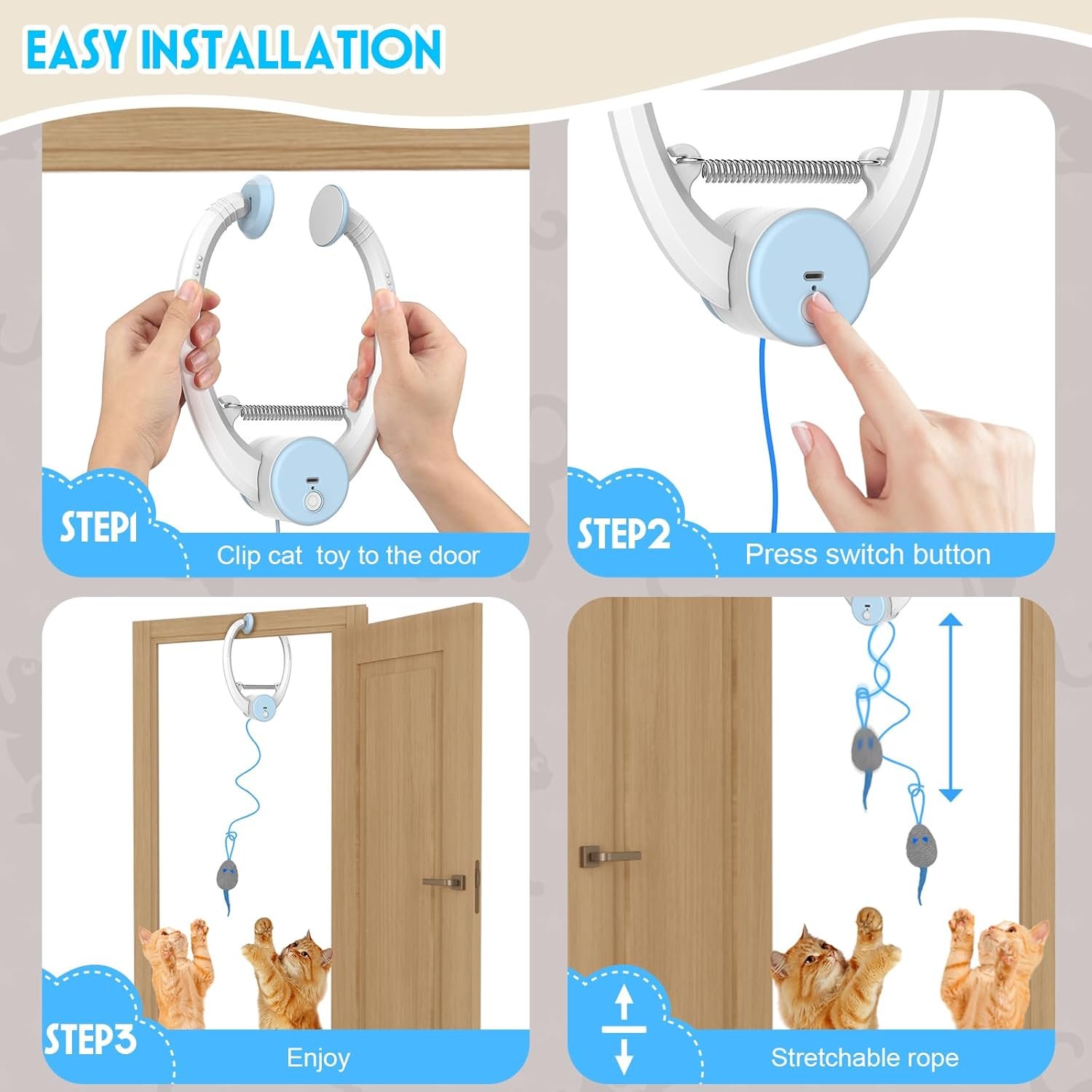 EASY INSTALLATION

STEP1 Clip cat toy to the door

STEP2 Press switch button

STEP3 Enjoy

Stretchable rope