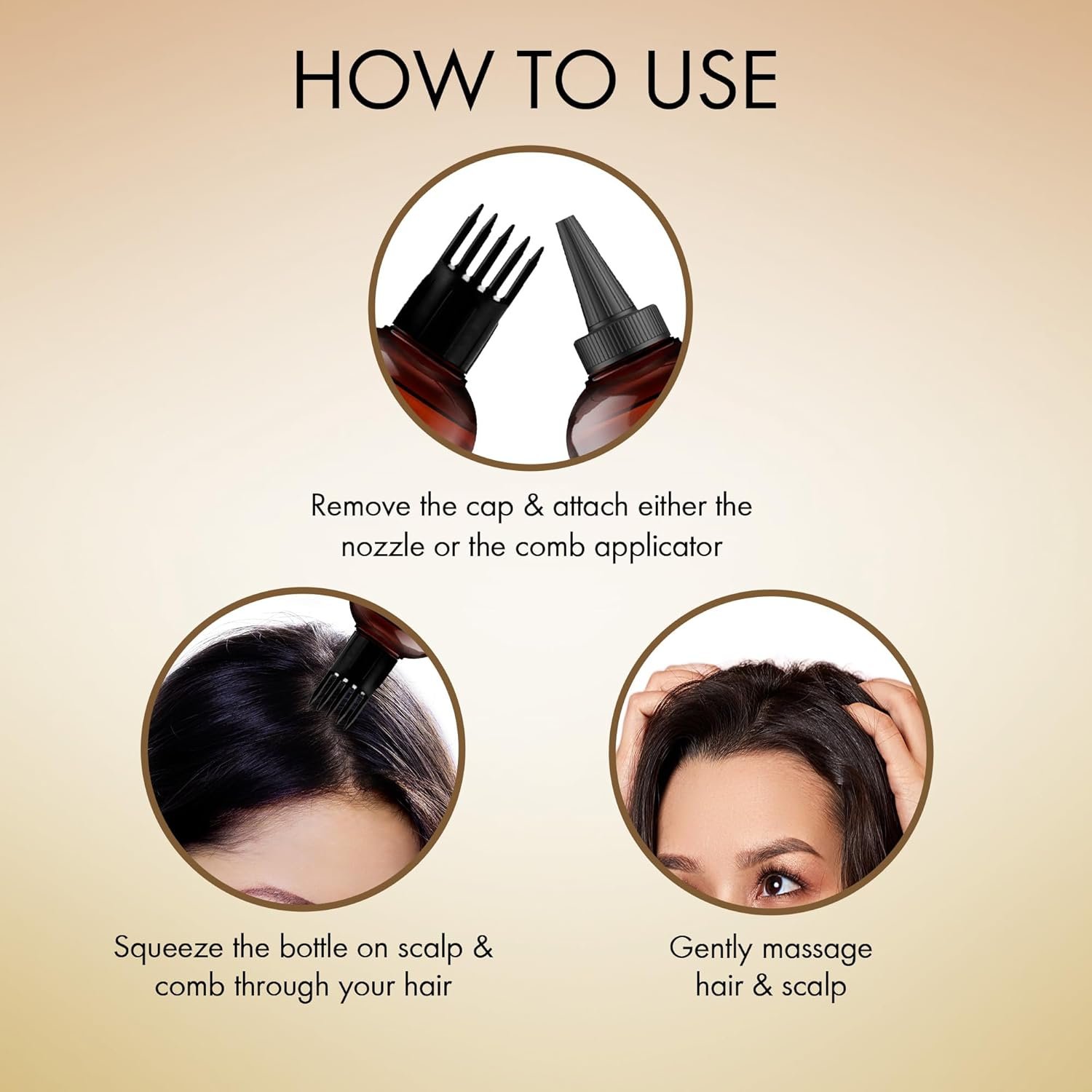 HOW TO USE

Remove the cap & attach either the nozzle or the comb applicator

Squeeze the bottle on scalp & comb through your hair

Gently massage hair & scalp