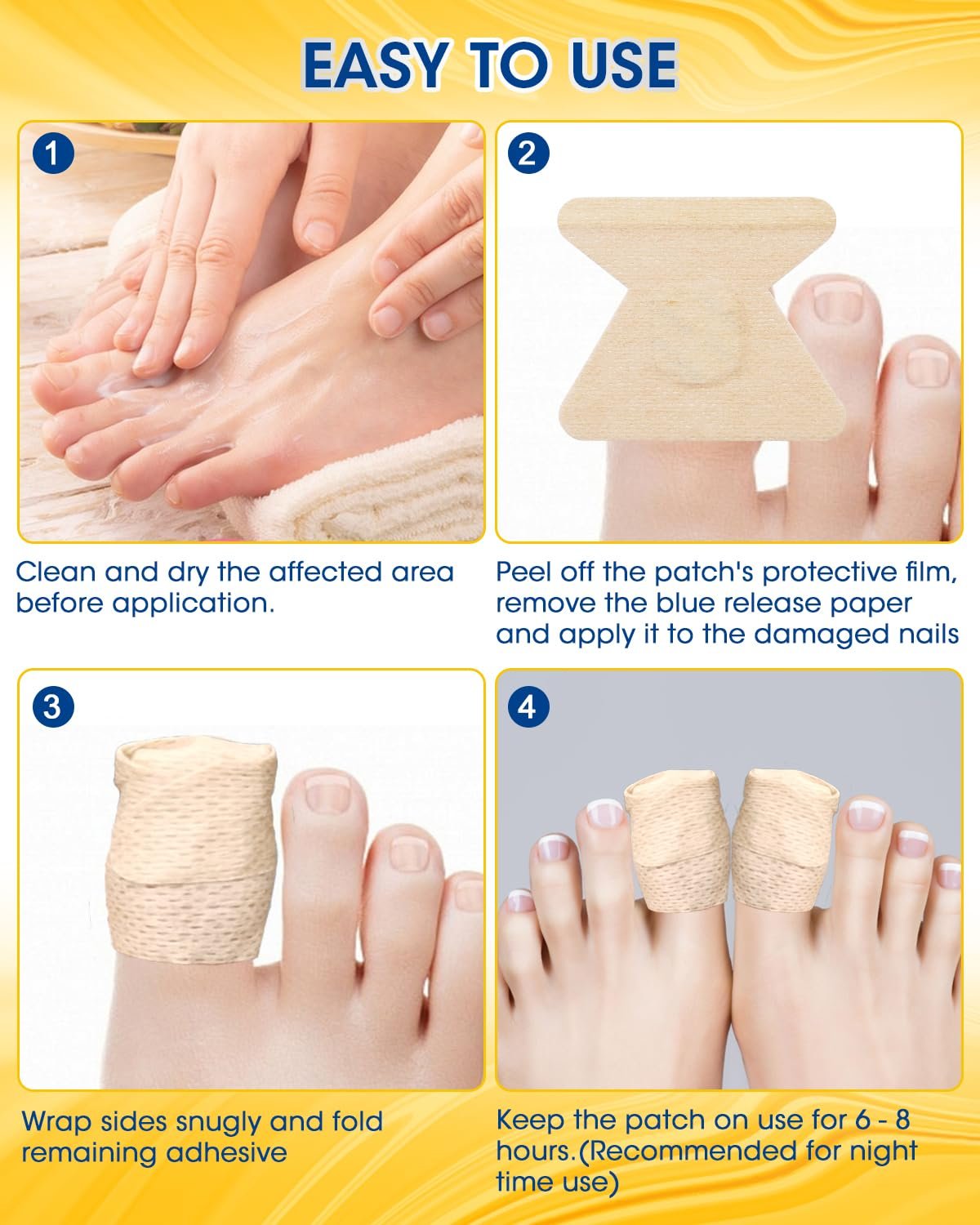 EASY TO USE

1

Clean and dry the affected area before application.

2

Peel off the patch's protective film, remove the blue release paper and apply it to the damaged nails

3

Wrap sides snugly and fold remaining adhesive

4

Keep the patch on use for 6 - 8 hours.(Recommended for night time use)