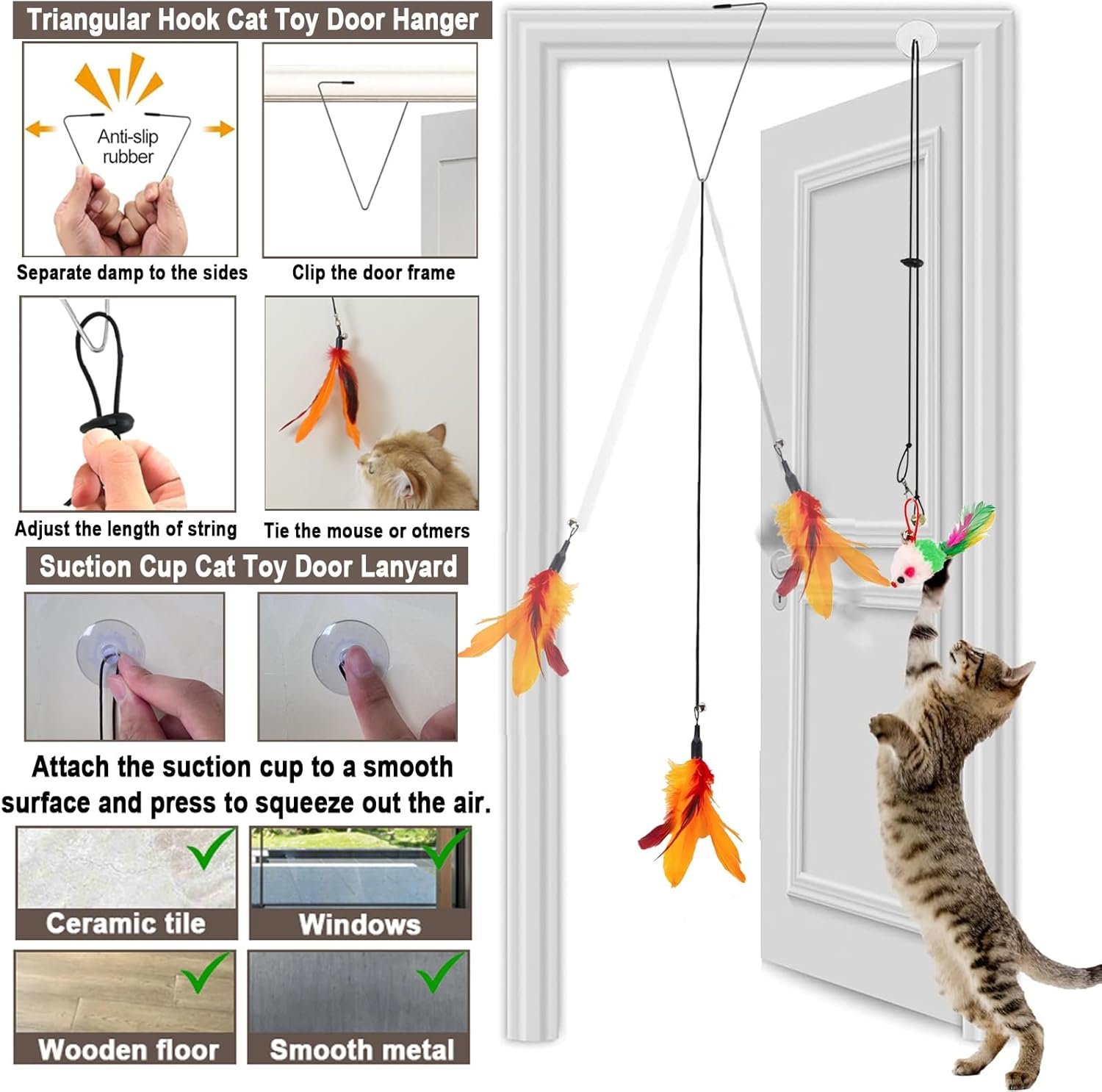 Triangular Hook Cat Toy Door Hanger

Anti-slip rubber

Separate damp to the sides

Clip the door frame

Adjust the length of string

Tie the mouse or otmers

Suction Cup Cat Toy Door Lanyard

Attach the suction cup to a smooth surface and press to squeeze out the air.

Ceramic tile

Windows

Wooden floor

Smooth metal