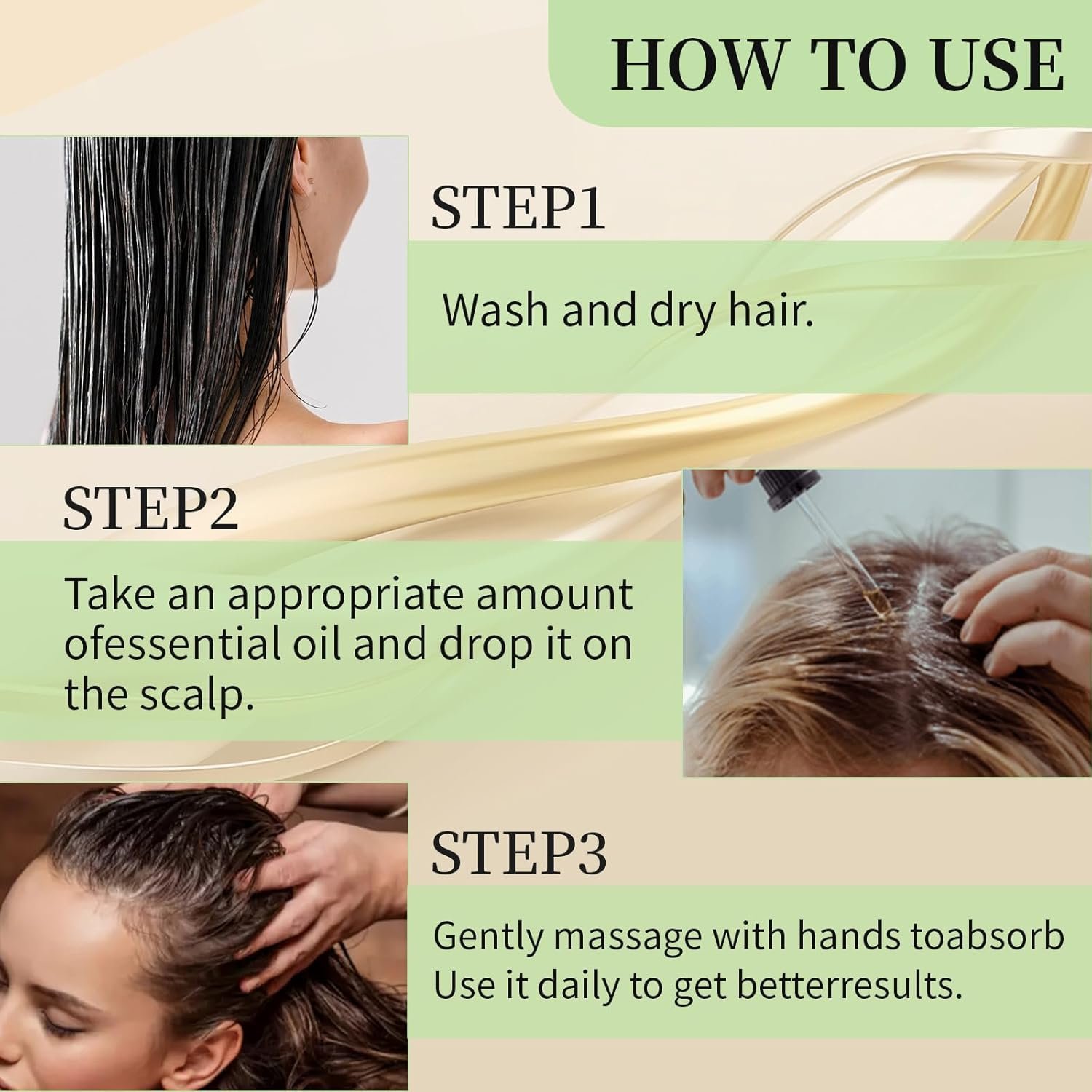 HOW TO USE

STEP1

Wash and dry hair.

STEP2

Take an appropriate amount ofessential oil and drop it on the scalp.

STEP3

Gently massage with hands toabsorb
Use it daily to get betterresults.