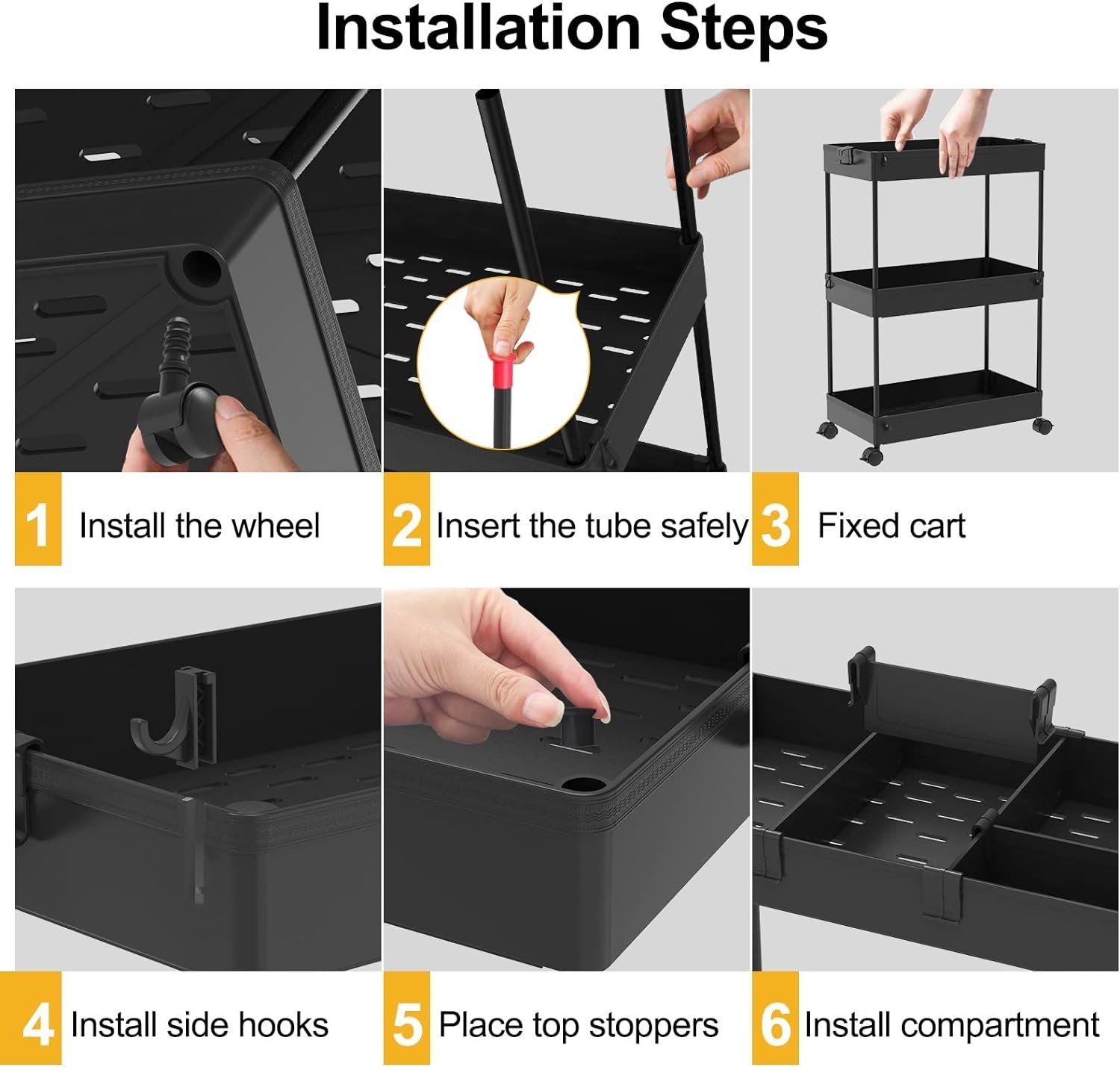 Installation Steps

1 Install the wheel

2 Insert the tube safely

3 Fixed cart

4 Install side hooks

5 Place top stoppers

6 Install compartment