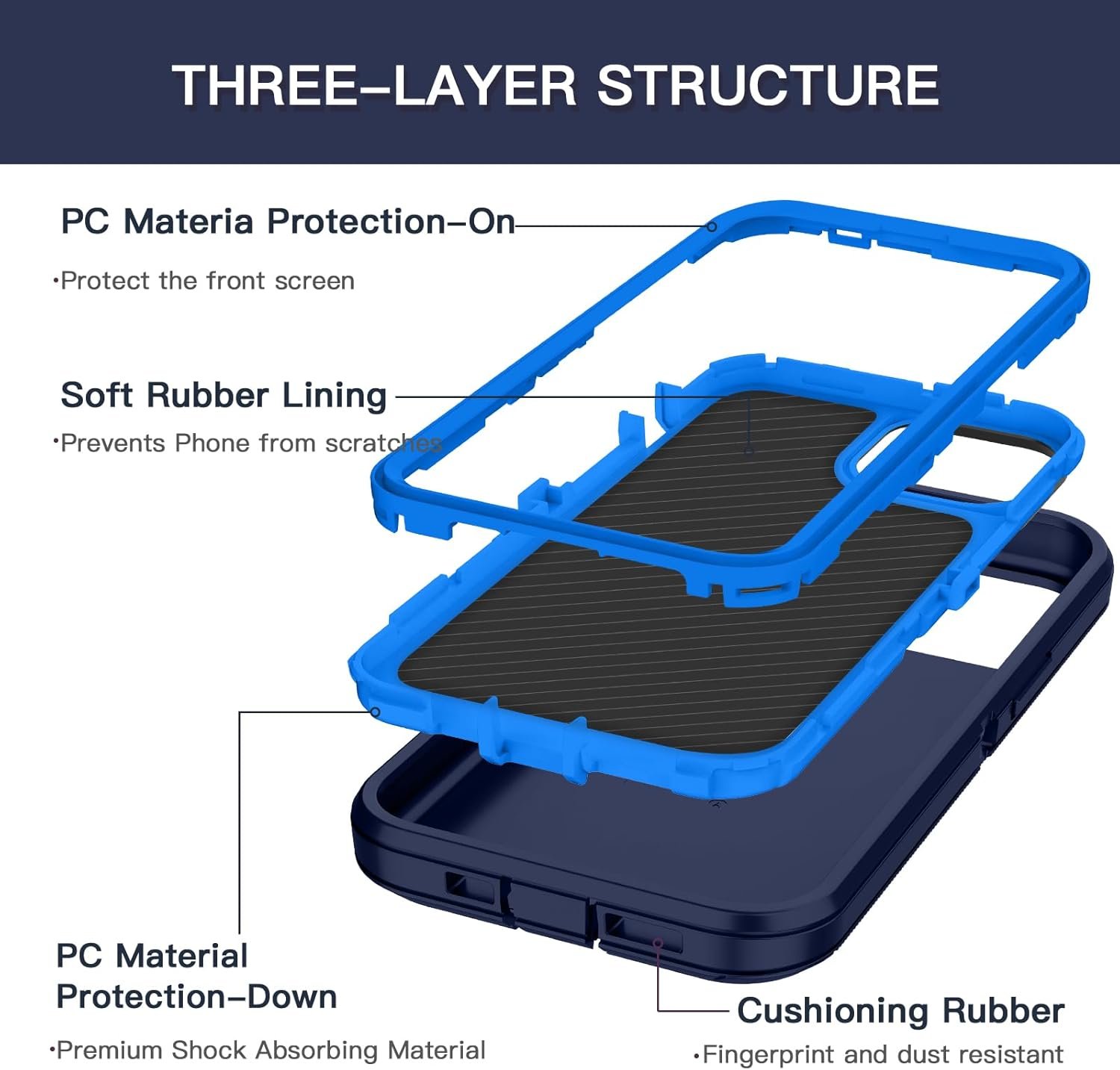 THREE–LAYER STRUCTURE

PC Materia Protection–On

·Protect the front screen

Soft Rubber Lining

·Prevents Phone from scratches

PC Material Protection–Down

·Premium Shock Absorbing Material

Cushioning Rubber

·Fingerprint and dust resistant