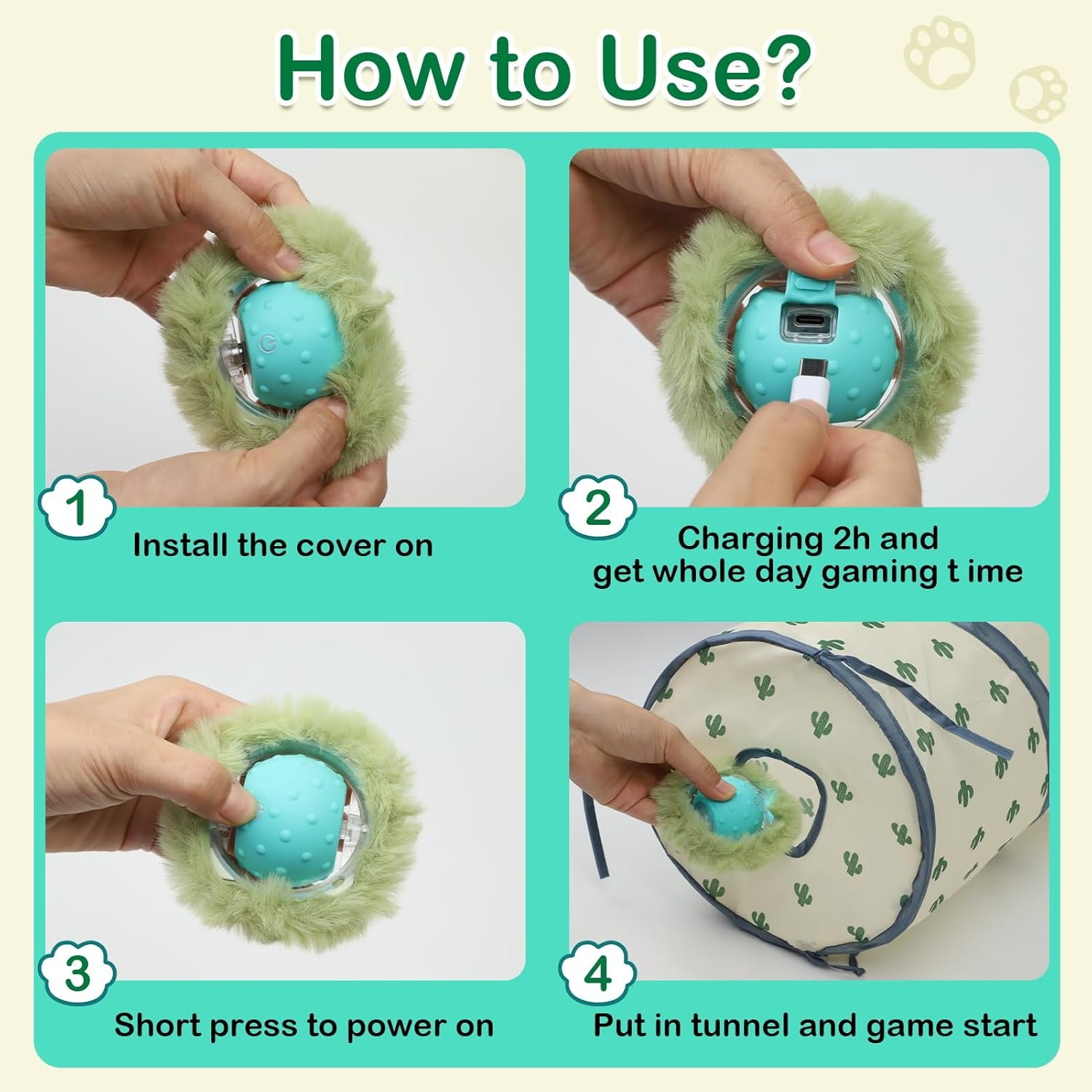 How to Use?

1
Install the cover on

2
Charging 2h and get whole day gaming t ime

3
Short press to power on

4
Put in tunnel and game start