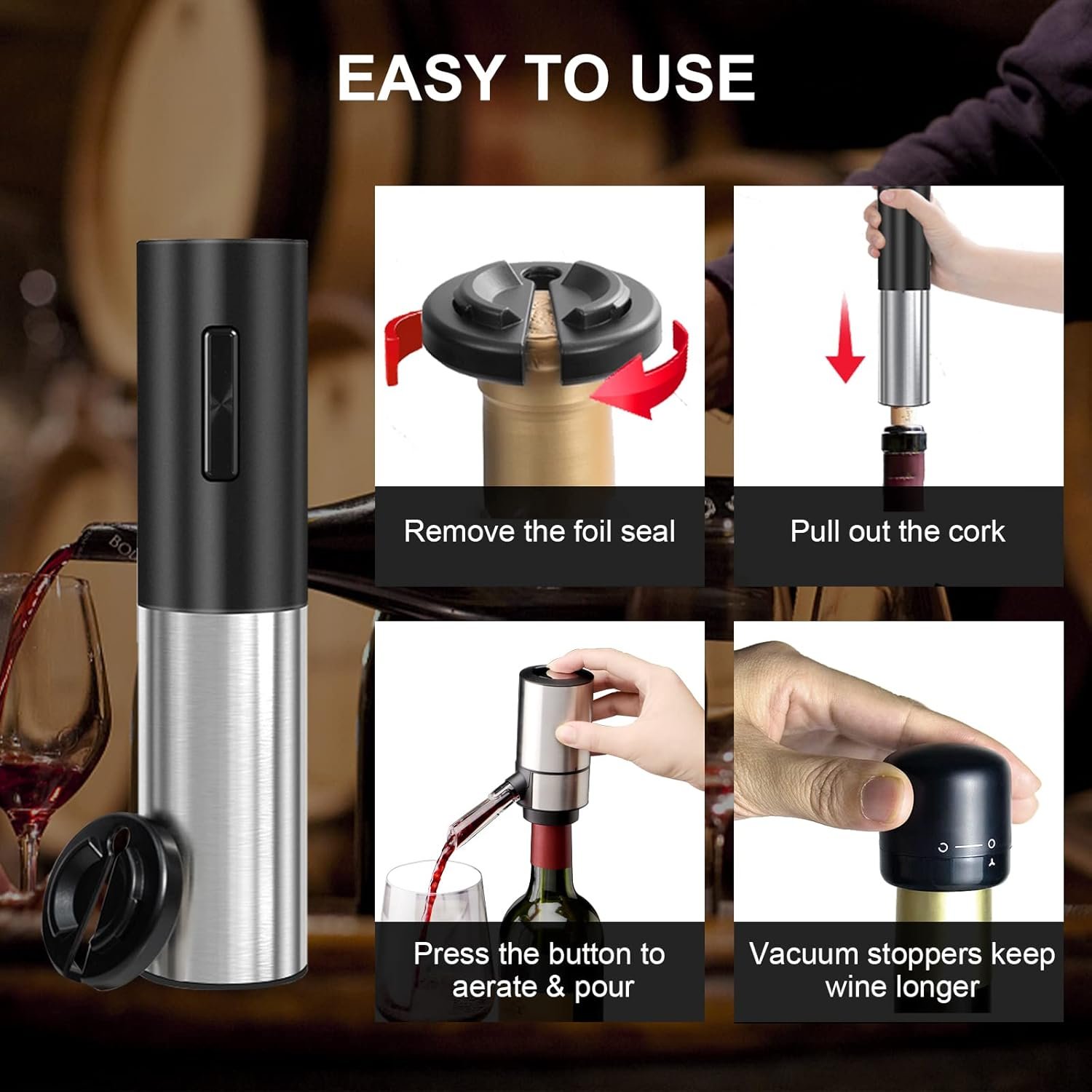 EASY TO USE

Remove the foil seal

Pull out the cork

Press the button to aerate & pour

Vacuum stoppers keep wine longer