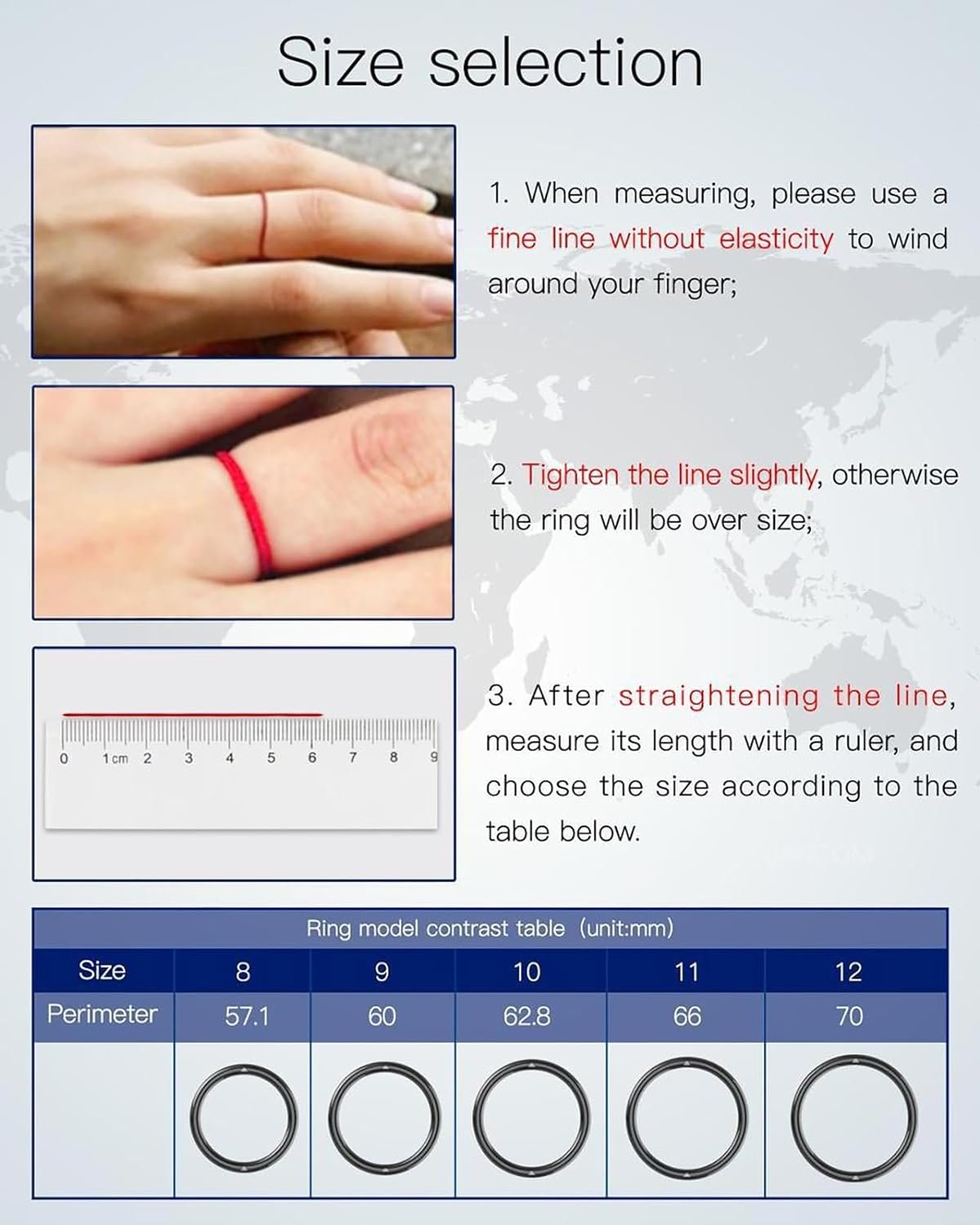 Size selection

1. When measuring, please use a fine line without elasticity to wind around your finger;

2. Tighten the line slightly, otherwise the ring will be over size;

0 1cm 2 3 4 5 6 7 8 9

3. After straightening the line, measure its length with a ruler, and choose the size according to the table below.

Ring model contrast table (unit:mm)

| Size | 8 | 9 | 10 | 11 | 12 |
|---|---|---|---|---|---|
| Perimeter | 57.1 | 60 | 62.8 | 66 | 70 |