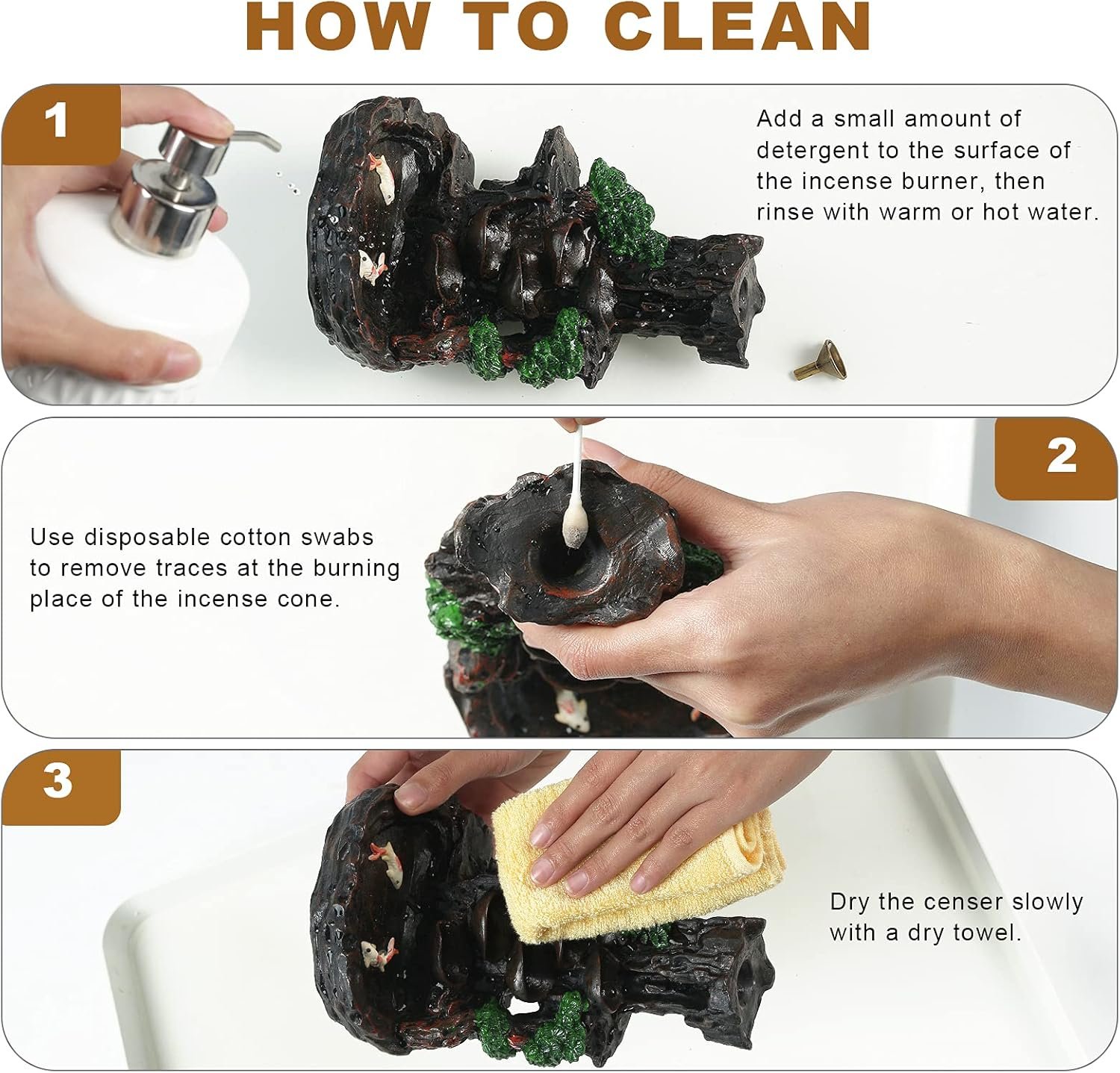 HOW TO CLEAN

1

Add a small amount of detergent to the surface of the incense burner, then rinse with warm or hot water.

2

Use disposable cotton swabs to remove traces at the burning place of the incense cone.

3

Dry the censer slowly with a dry towel.