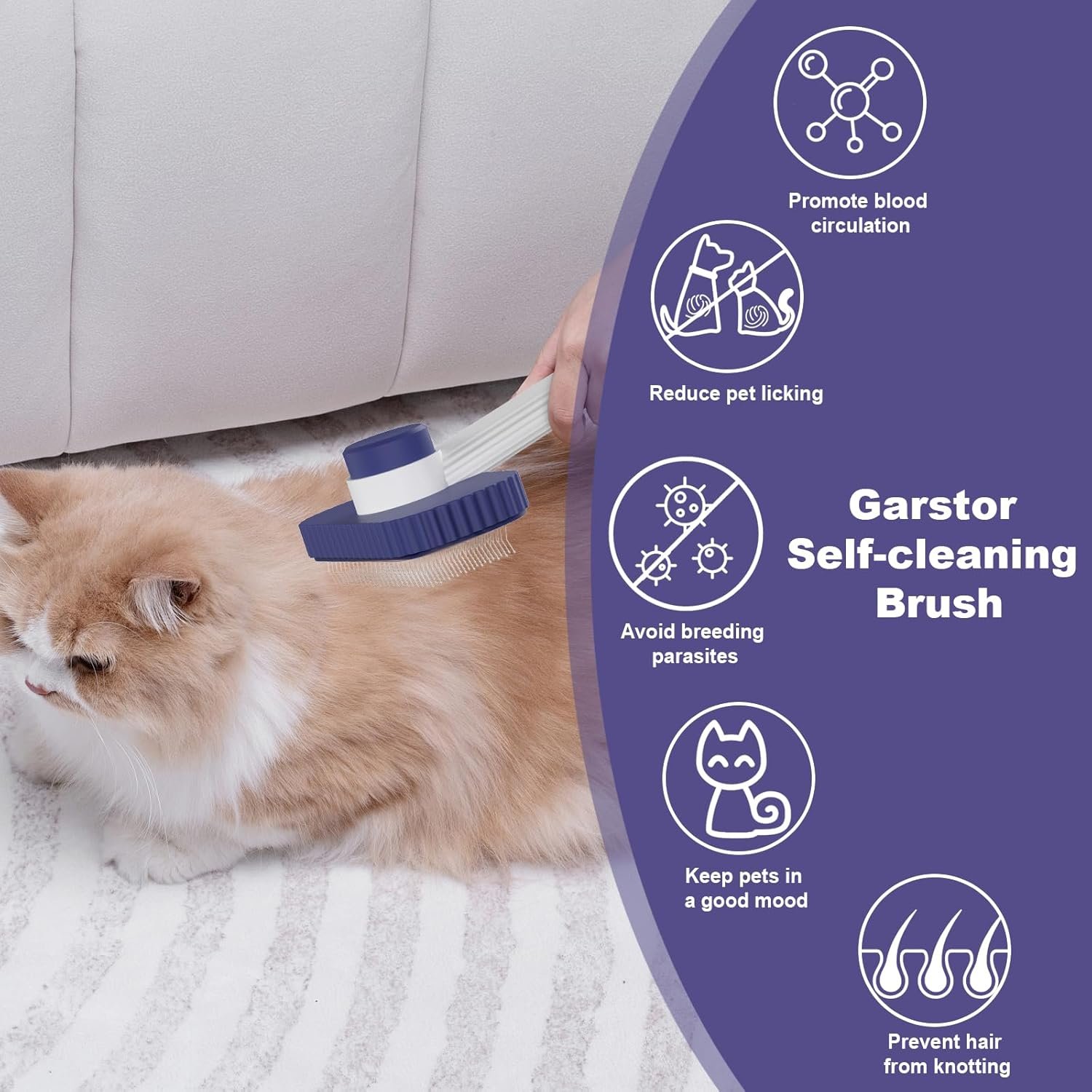 Promote blood circulation

Reduce pet licking

Garstor Self-cleaning Brush

Avoid breeding parasites

Keep pets in a good mood

Prevent hair from knotting