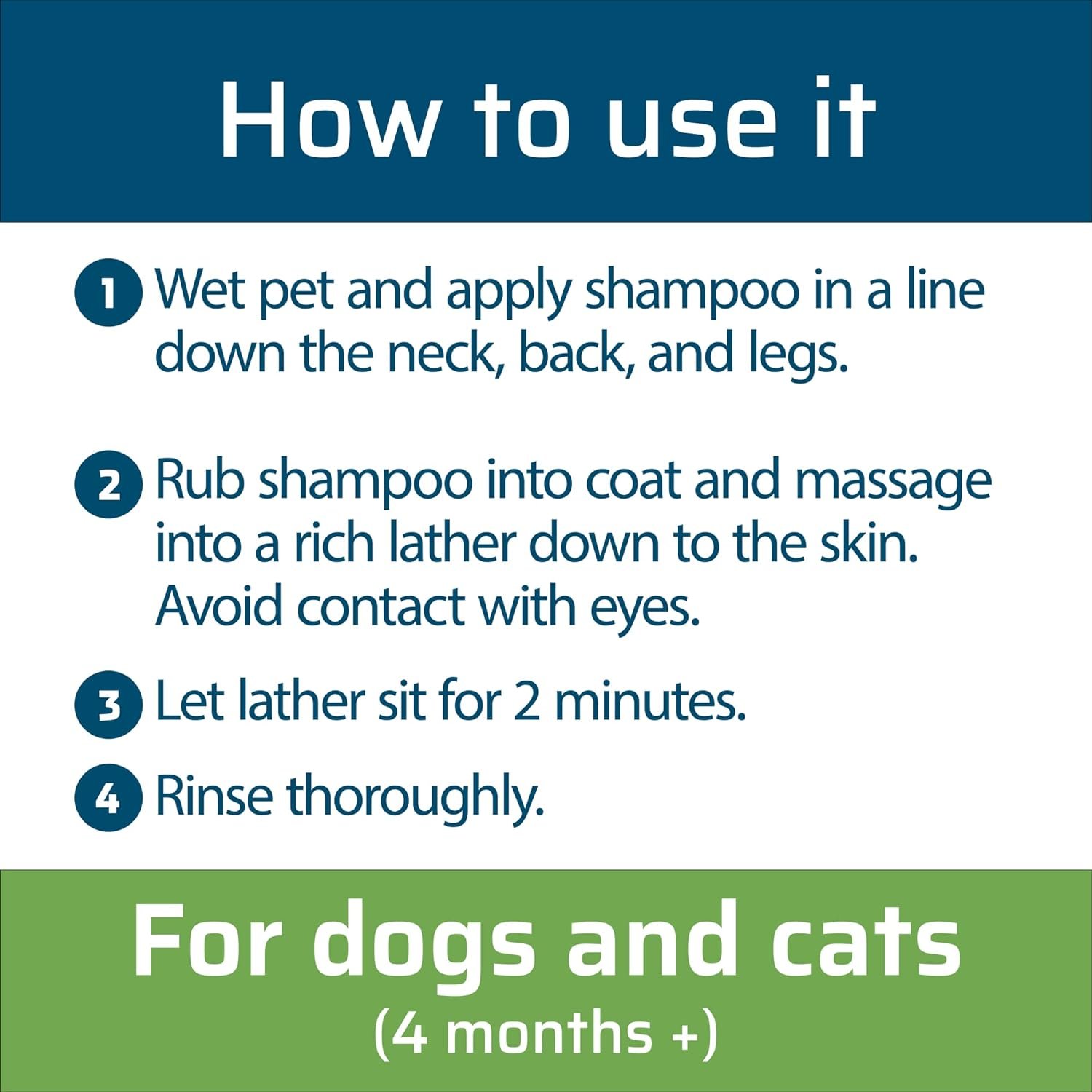 How to use it

1 Wet pet and apply shampoo in a line down the neck, back, and legs.

2 Rub shampoo into coat and massage into a rich lather down to the skin. Avoid contact with eyes.

3 Let lather sit for 2 minutes.

4 Rinse thoroughly.

For dogs and cats
(4 months +)