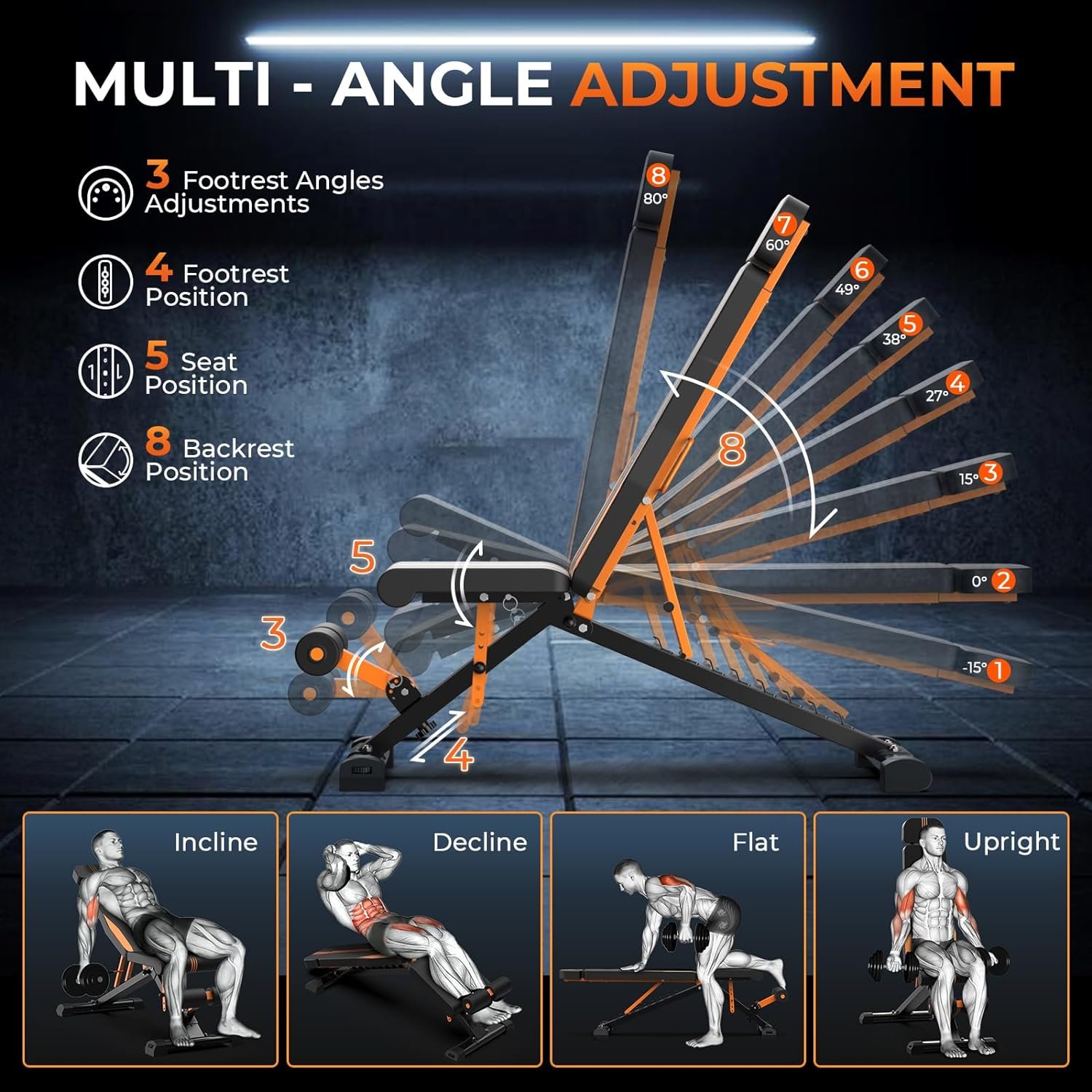 MULTI - ANGLE ADJUSTMENT

3 Footrest Angles Adjustments

4 Footrest Position

5 Seat Position

8 Backrest Position

8
80°

7
60°

6
49°

5
38°

4
27°

3
15°

2
0°

1
-15°

8

5

3

4

Incline

Decline

Flat

Upright