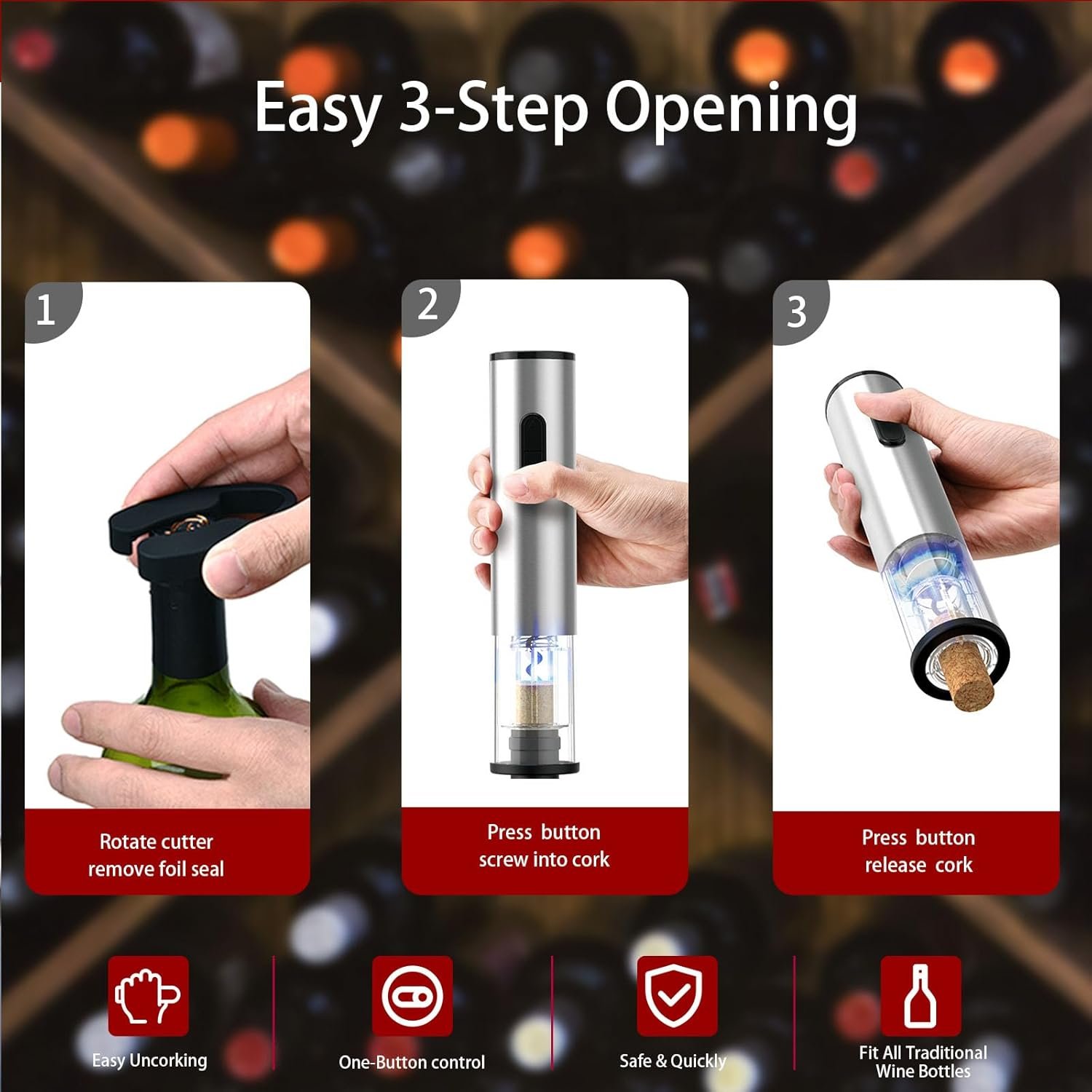 Easy 3-Step Opening

1

Rotate cutter remove foil seal

2

Press button screw into cork

3

Press button release cork

Easy Uncorking

One-Button control

Safe & Quickly

Fit All Traditional Wine Bottles