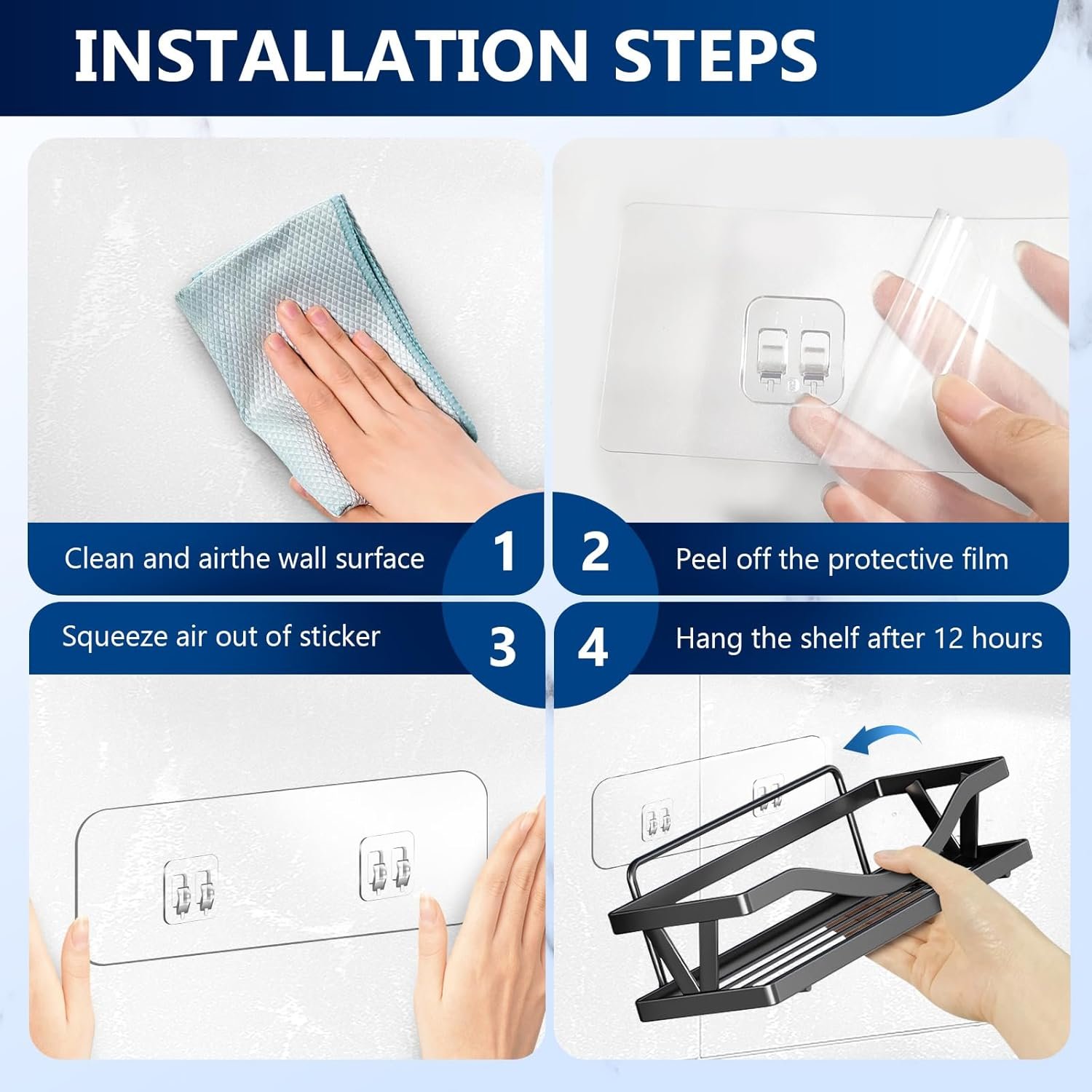 INSTALLATION STEPS

Clean and airthe wall surface 1

2 Peel off the protective film

Squeeze air out of sticker 3

4 Hang the shelf after 12 hours