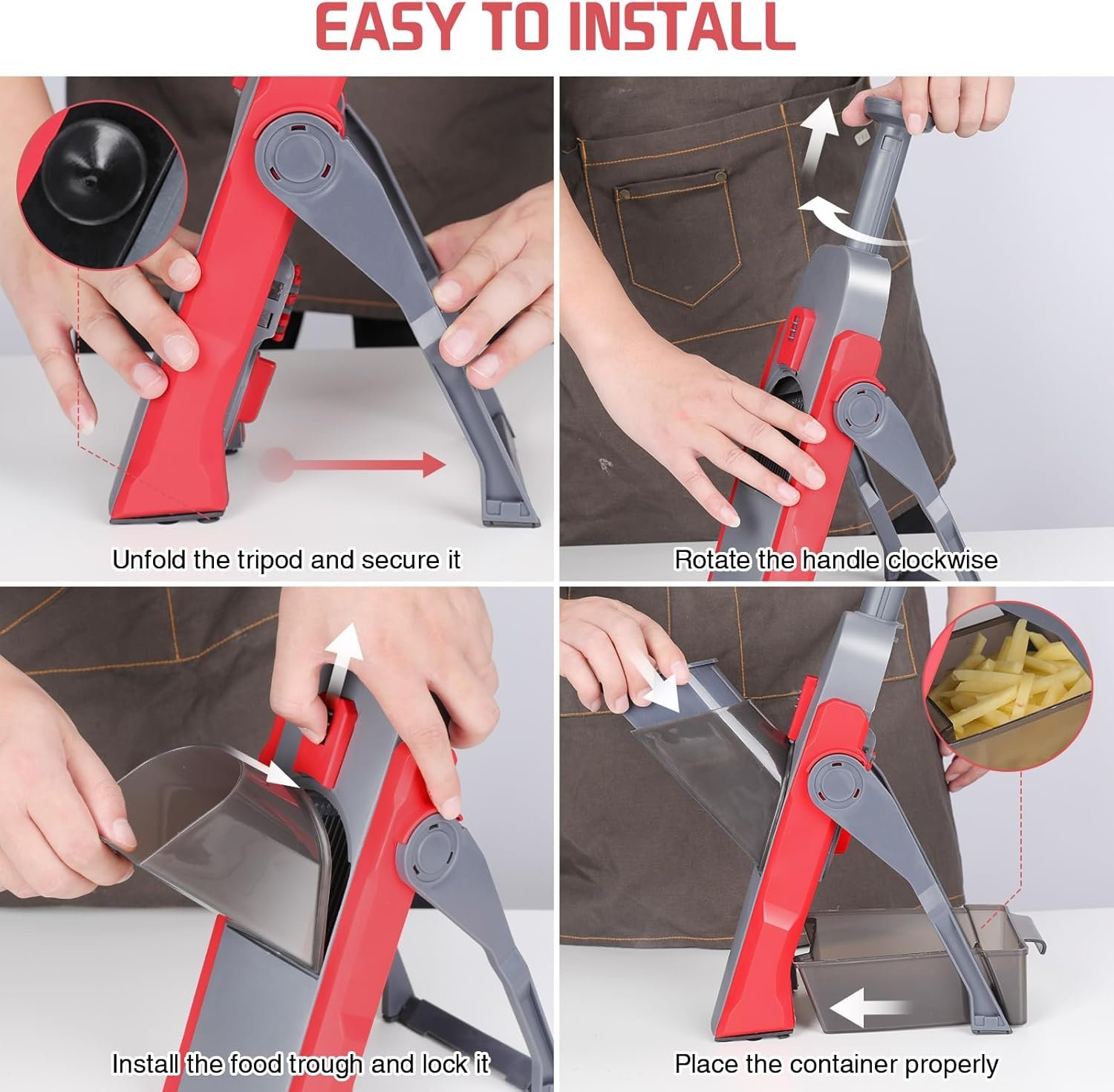 EASY TO INSTALL

Unfold the tripod and secure it

Rotate the handle clockwise

Install the food trough and lock it

Place the container properly