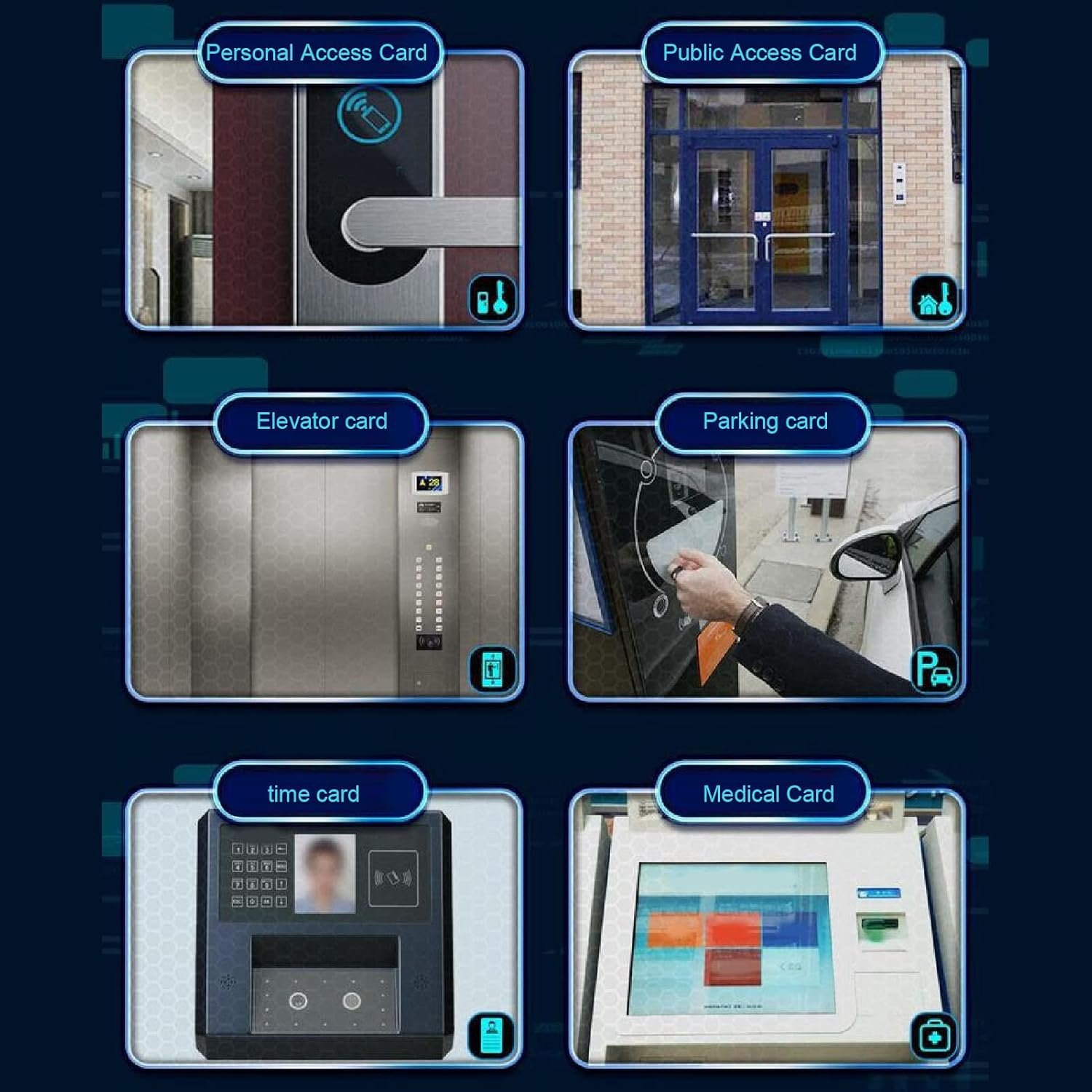 Personal Access Card

Public Access Card

Elevator card

Parking card

time card

Medical Card