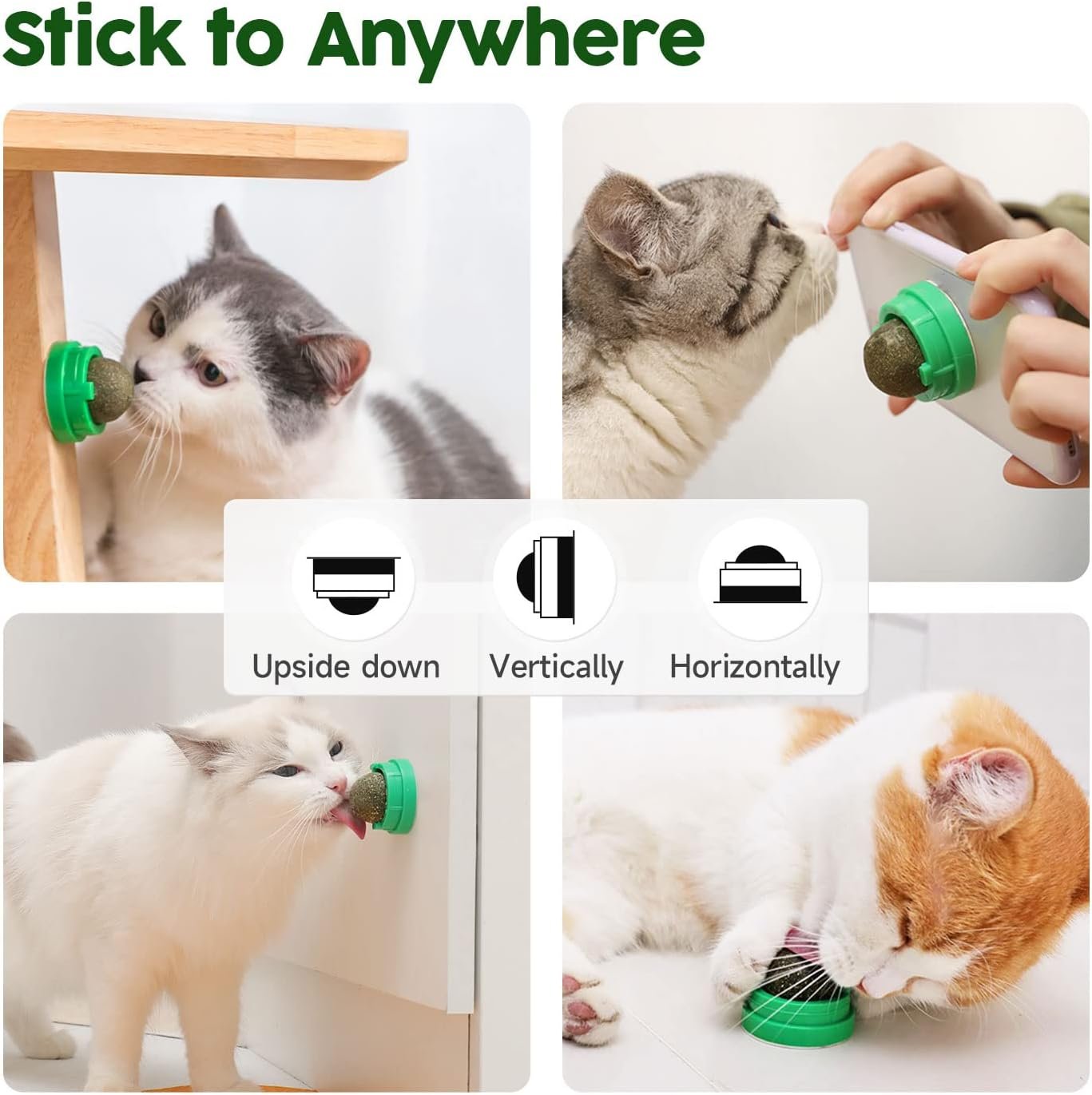 Stick to Anywhere

Upside down

Vertically

Horizontally