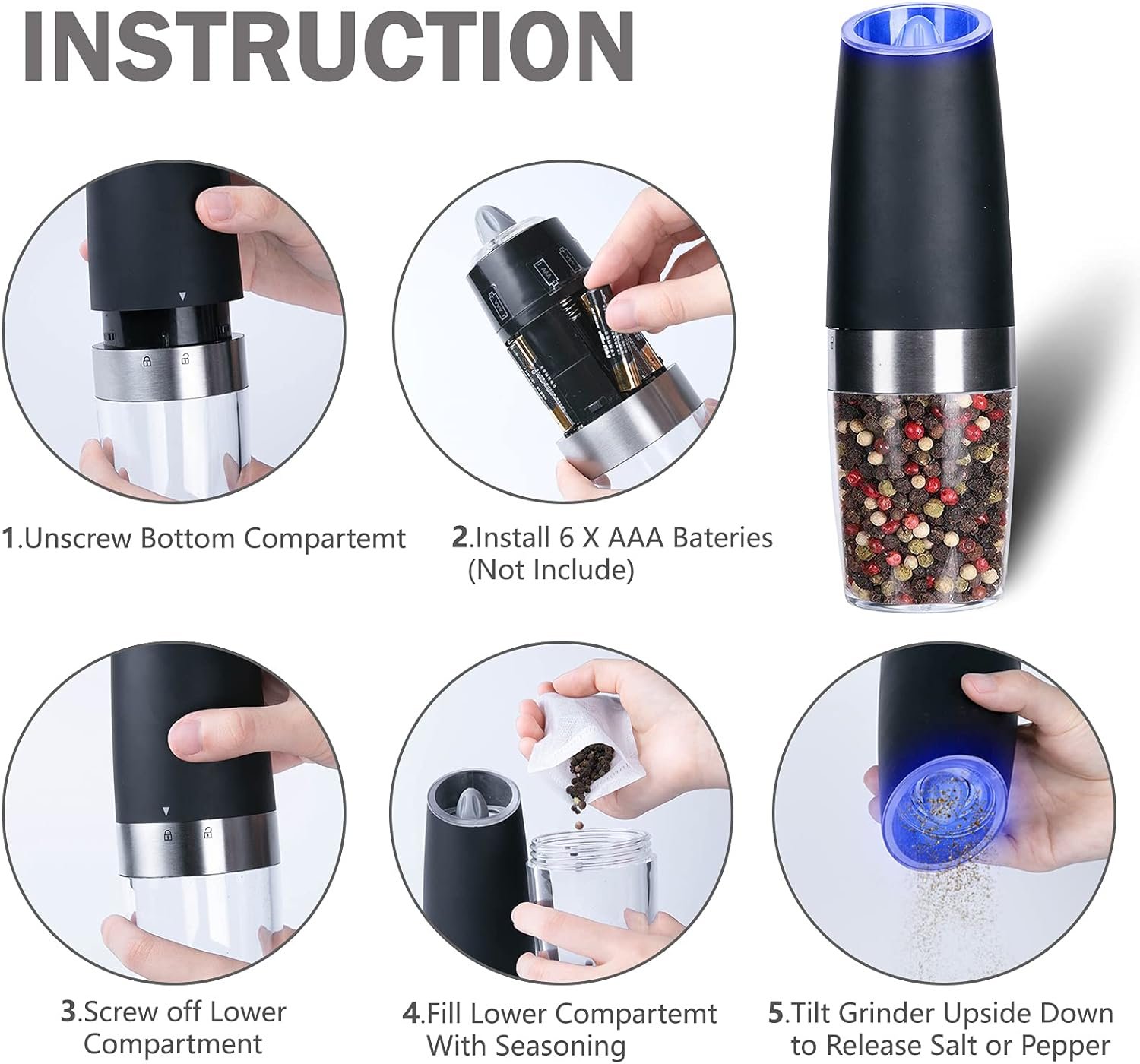 INSTRUCTION

1.Unscrew Bottom Compartemt

2.Install 6 X AAA Bateries (Not Include)

3.Screw off Lower Compartment

4.Fill Lower Compartemt With Seasoning

5.Tilt Grinder Upside Down to Release Salt or Pepper