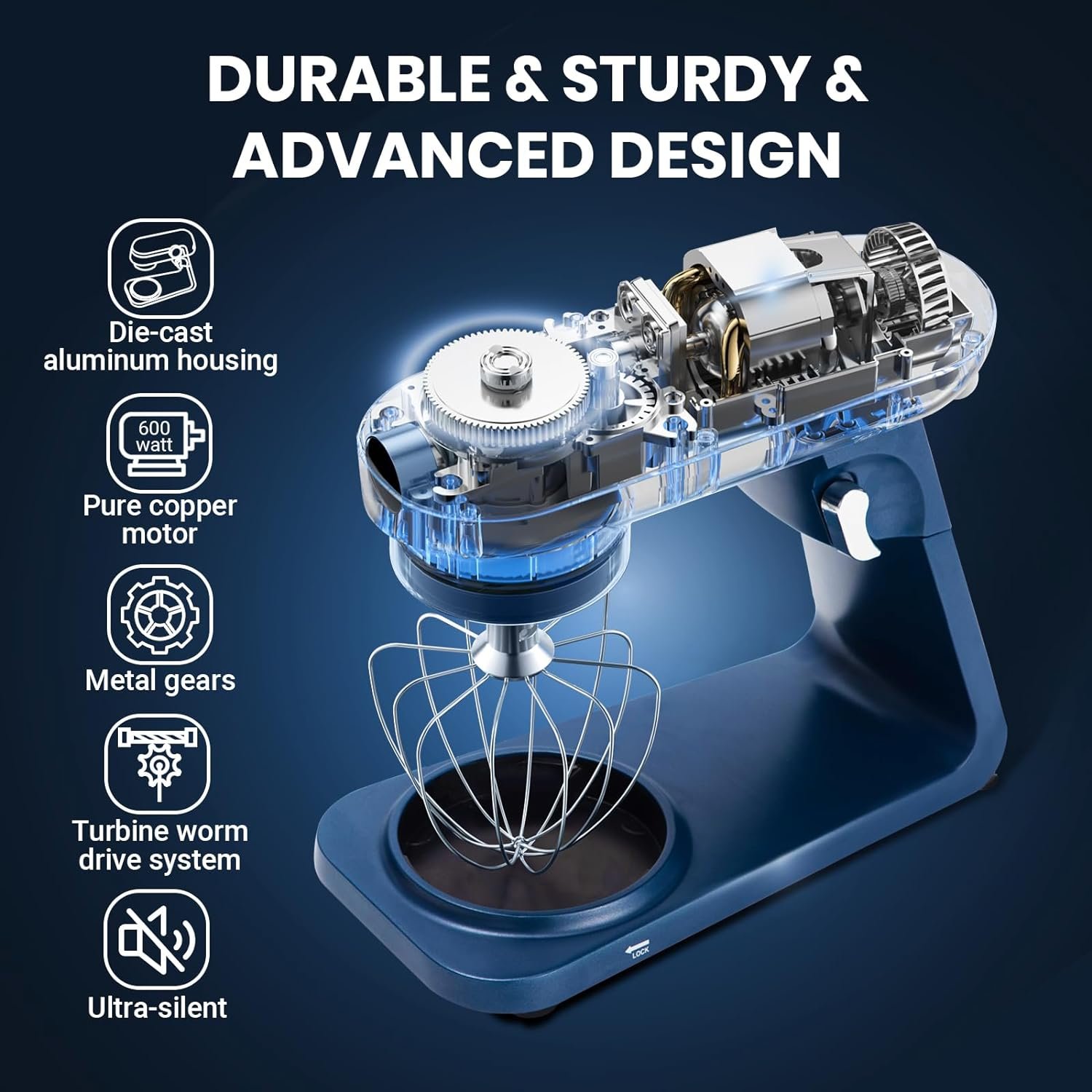 DURABLE & STURDY & ADVANCED DESIGN

Die-cast aluminum housing

600 watt

Pure copper motor

Metal gears

Turbine worm drive system

Ultra-silent

LOCK