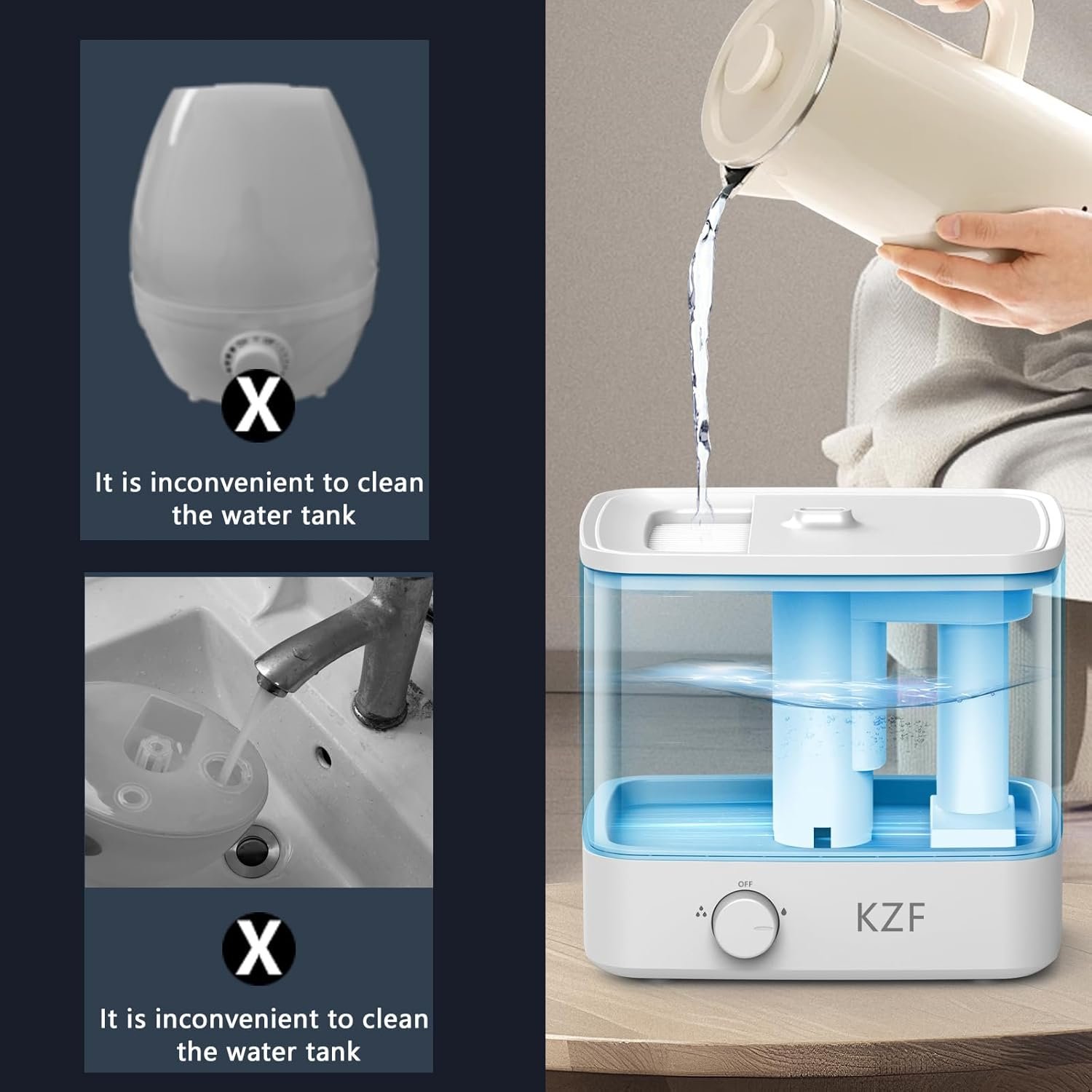 X

It is inconvenient to clean the water tank

X

It is inconvenient to clean the water tank

OFF

KZF