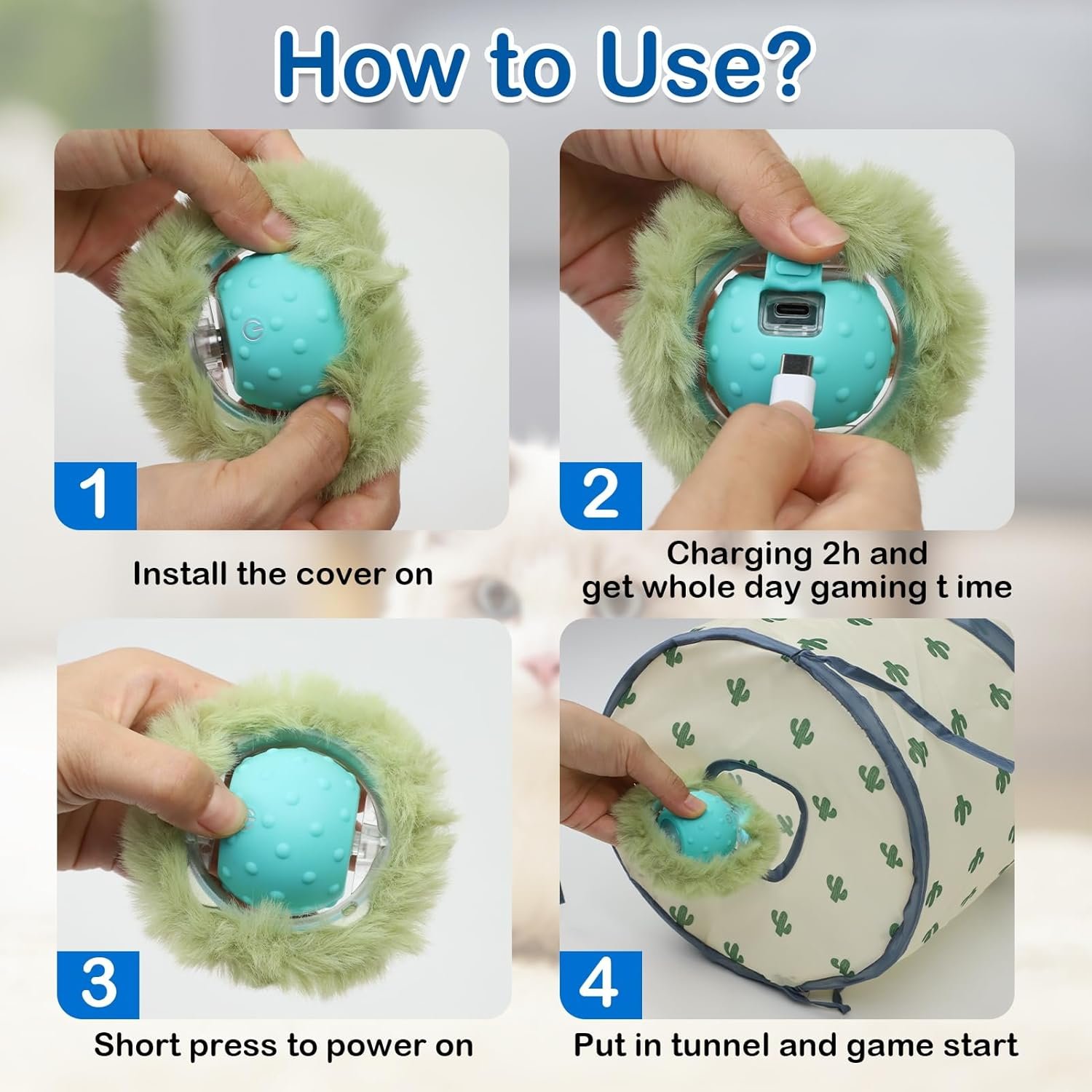 How to Use?

1

Install the cover on

2

Charging 2h and get whole day gaming t ime

3

Short press to power on

4

Put in tunnel and game start