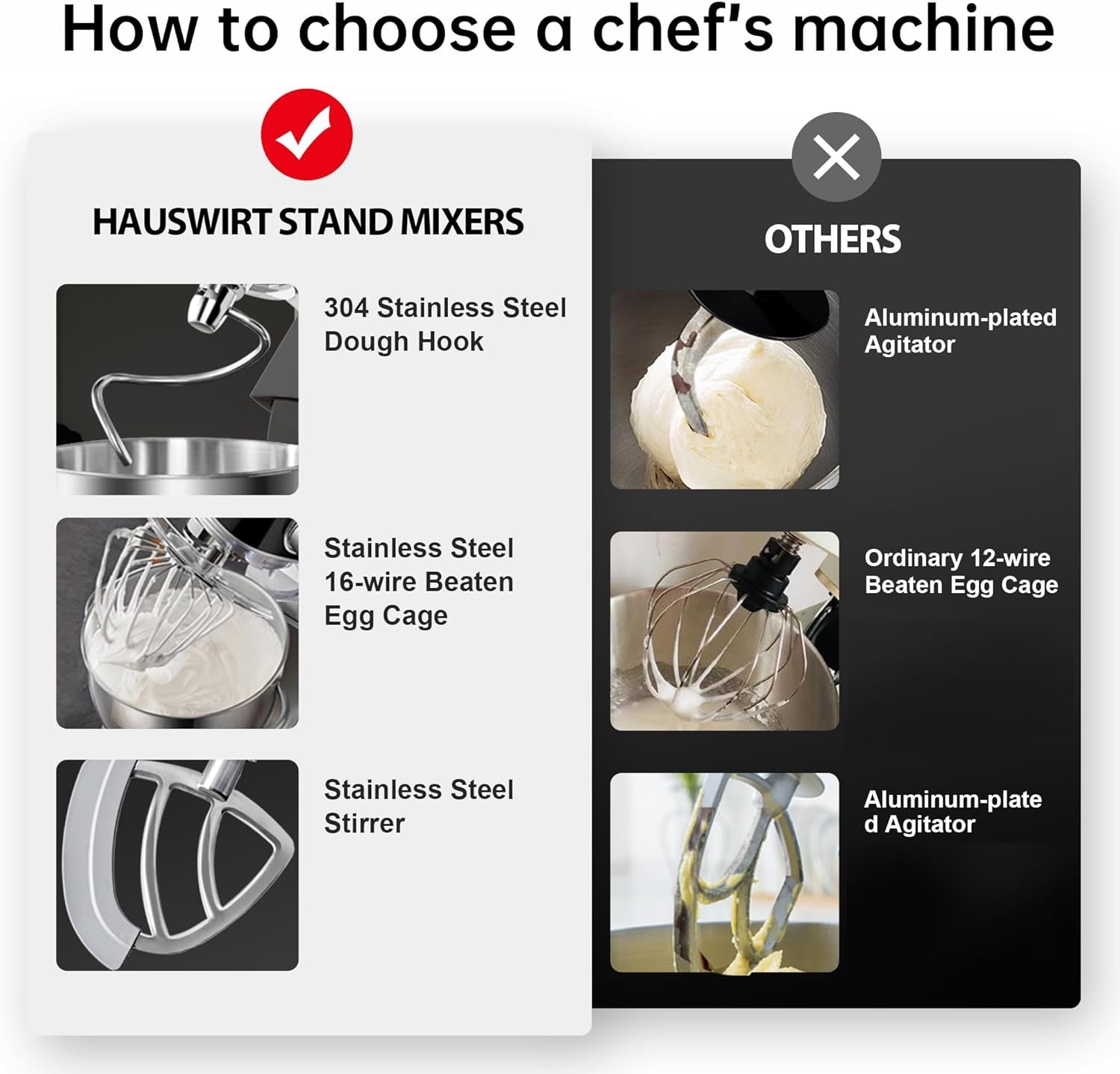 How to choose a chef's machine

HAUSWIRT STAND MIXERS

304 Stainless Steel Dough Hook

Stainless Steel 16-wire Beaten Egg Cage

Stainless Steel Stirrer

OTHERS

Aluminum-plated Agitator

Ordinary 12-wire Beaten Egg Cage

Aluminum-plate d Agitator