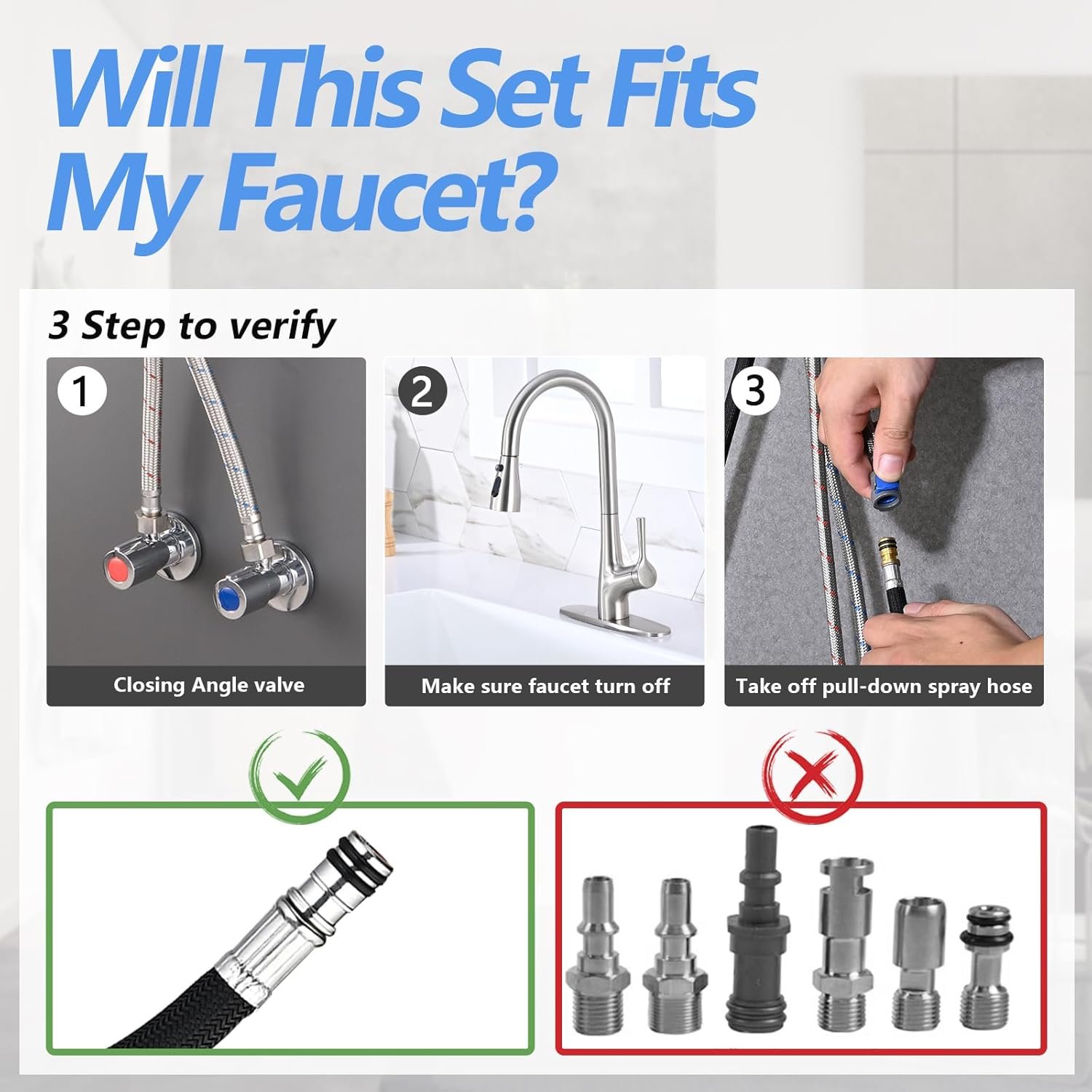 Will This Set Fits My Faucet?

3 Step to verify

1
Closing Angle valve

2
Make sure faucet turn off

3
Take off pull-down spray hose