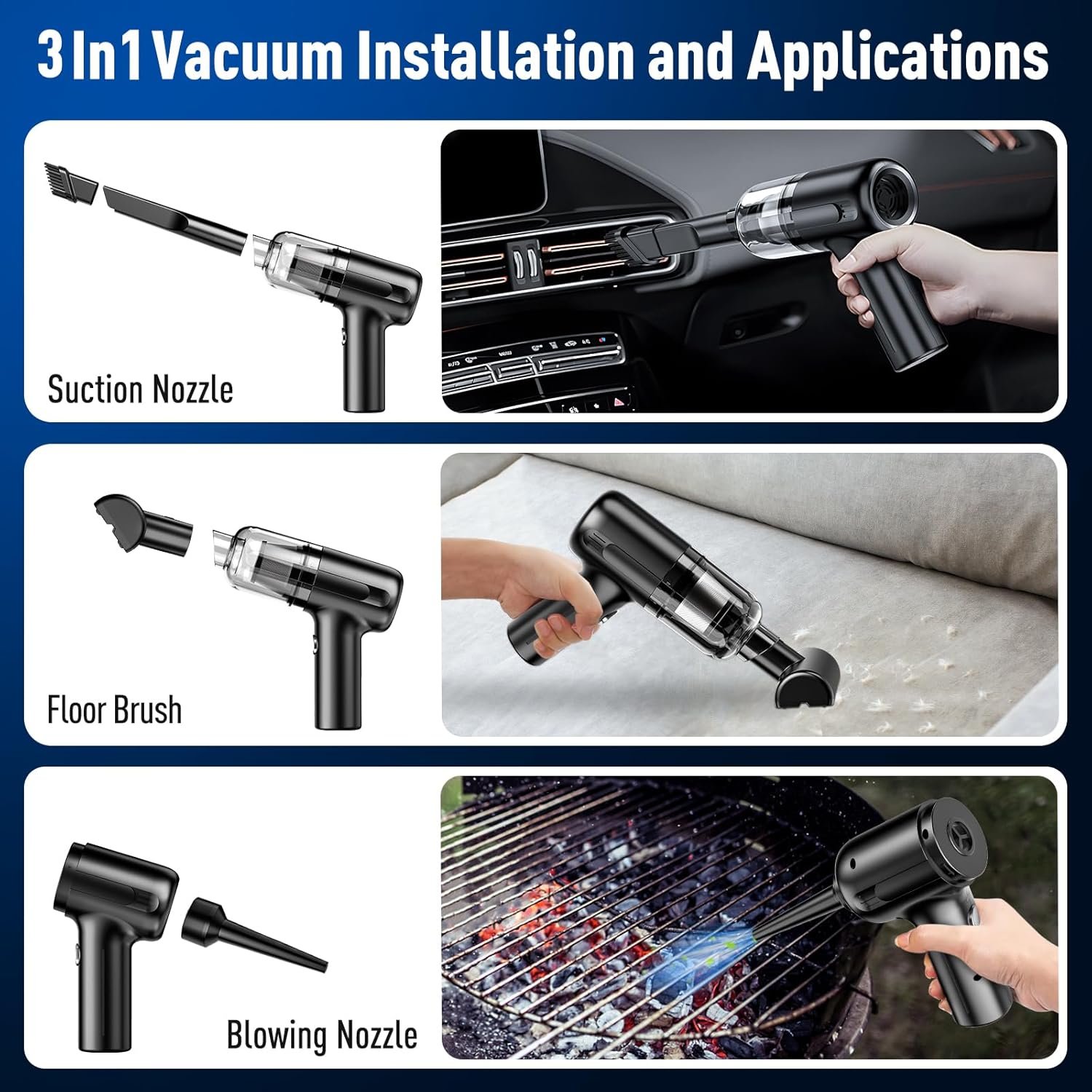 3 In1 Vacuum Installation and Applications

Suction Nozzle

Floor Brush

Blowing Nozzle