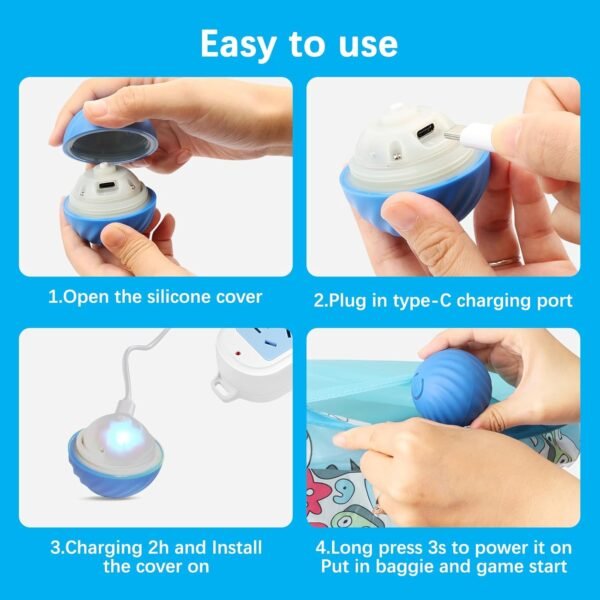 Easy to use

1.Open the silicone cover

2.Plug in type-C charging port

3.Charging 2h and Install the cover on

4.Long press 3s to power it on Put in baggie and game start