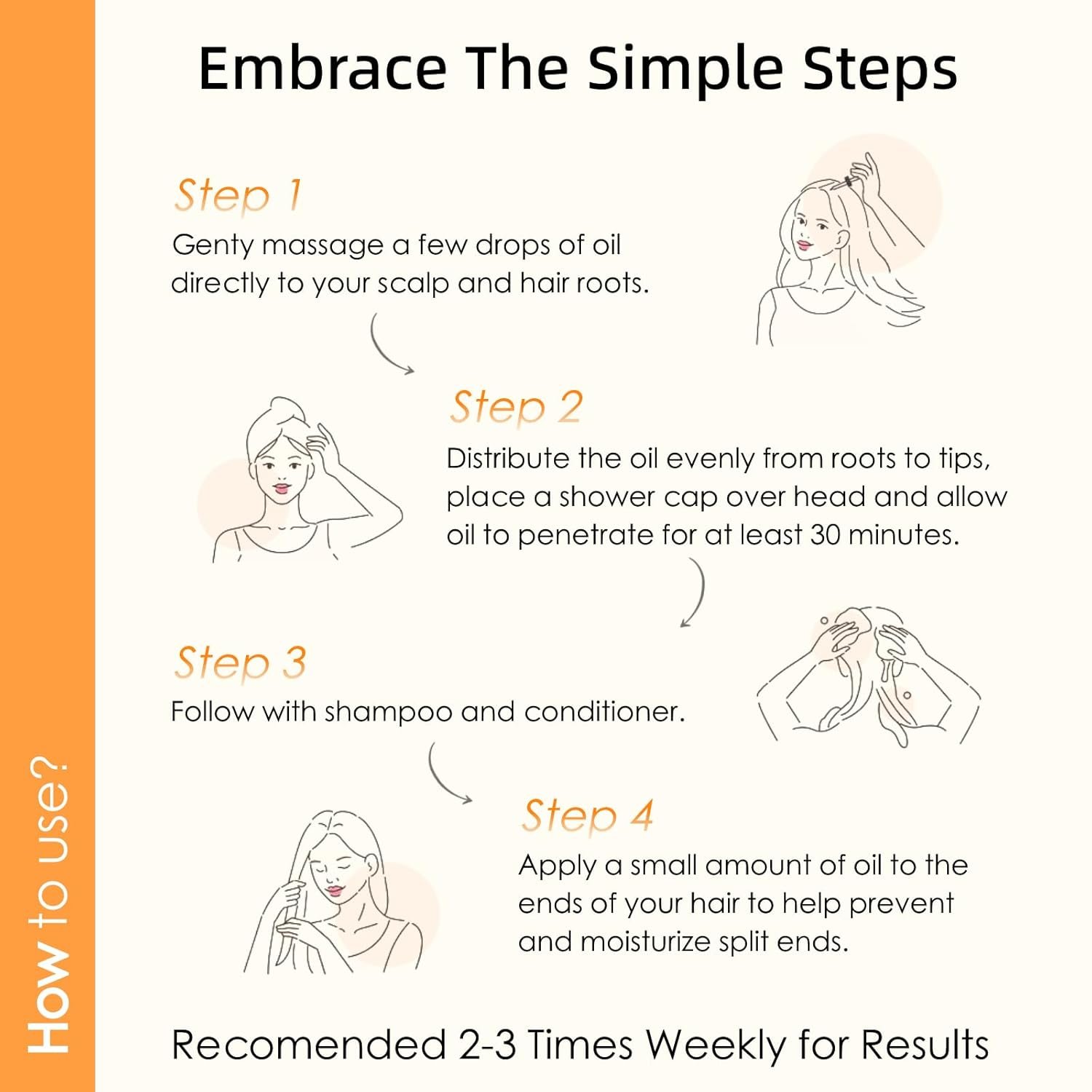 How to use?

Embrace The Simple Steps

Step 1
Genty massage a few drops of oil directly to your scalp and hair roots.

Step 2
Distribute the oil evenly from roots to tips, place a shower cap over head and allow oil to penetrate for at least 30 minutes.

Step 3
Follow with shampoo and conditioner.

Step 4
Apply a small amount of oil to the ends of your hair to help prevent and moisturize split ends.

Recomended 2-3 Times Weekly for Results