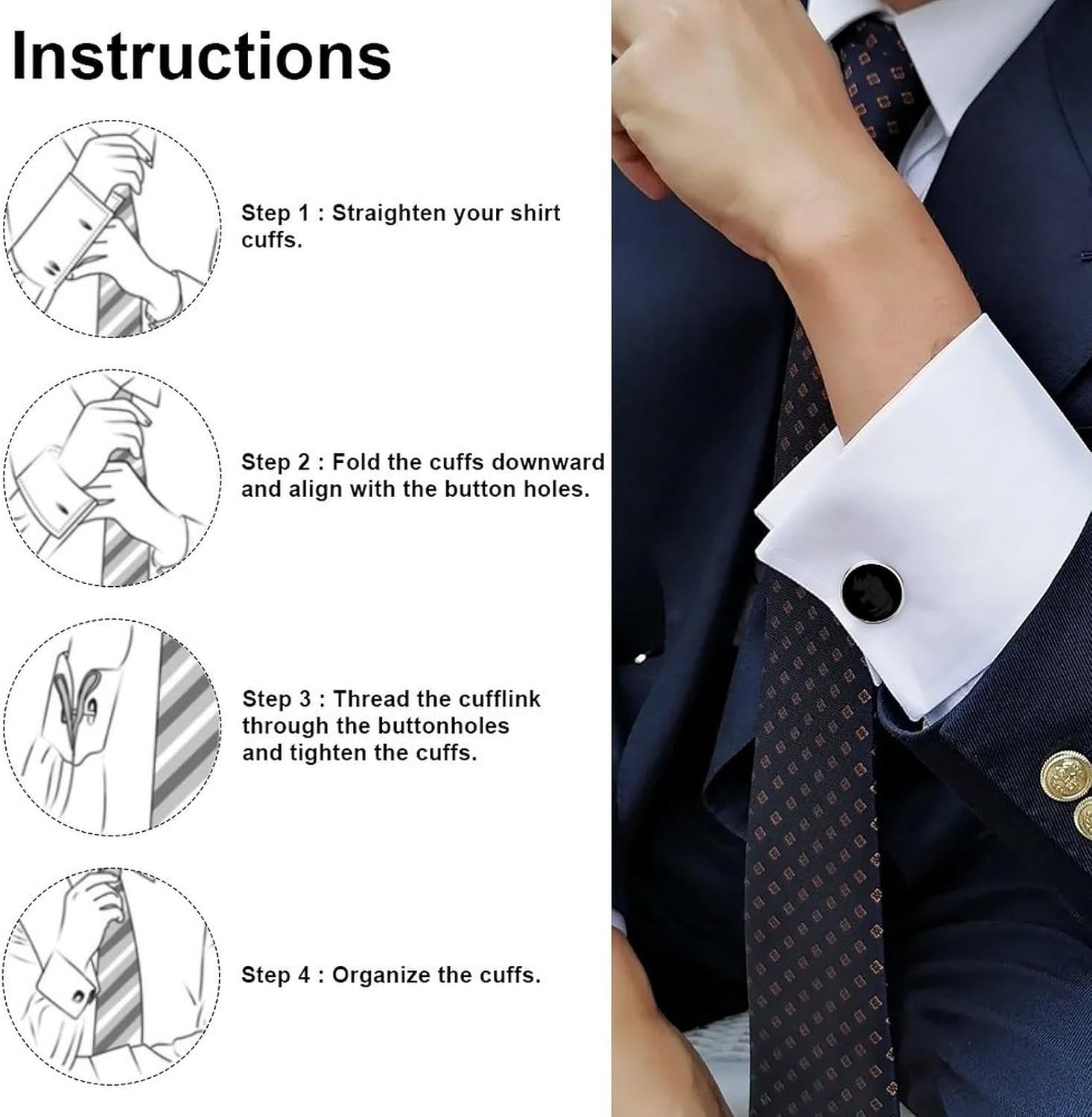 Instructions

Step 1 : Straighten your shirt cuffs.

Step 2 : Fold the cuffs downward and align with the button holes.

Step 3 : Thread the cufflink through the buttonholes and tighten the cuffs.

Step 4 : Organize the cuffs.