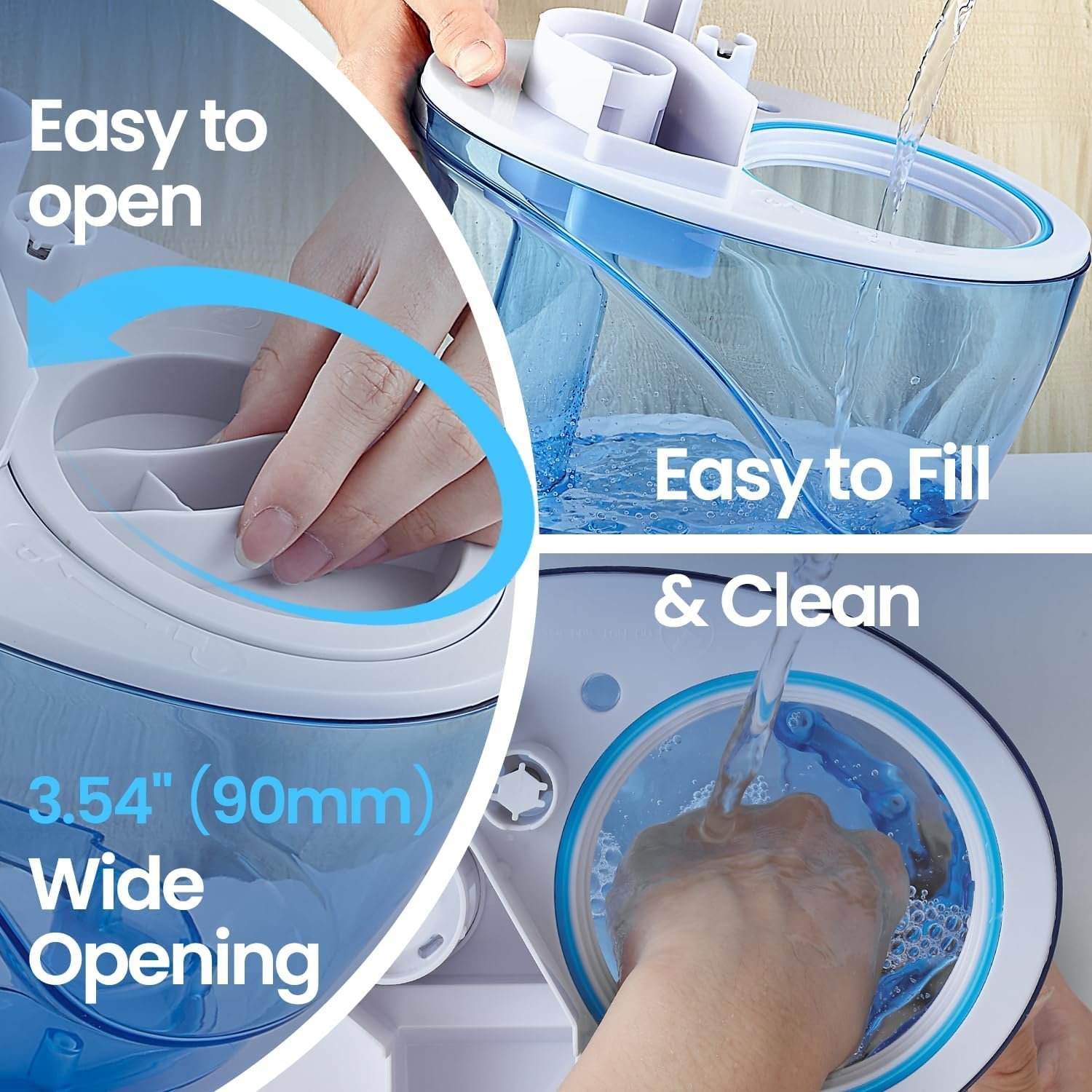 Easy to open

Easy to Fill

& Clean

3.54" (90mm) Wide Opening