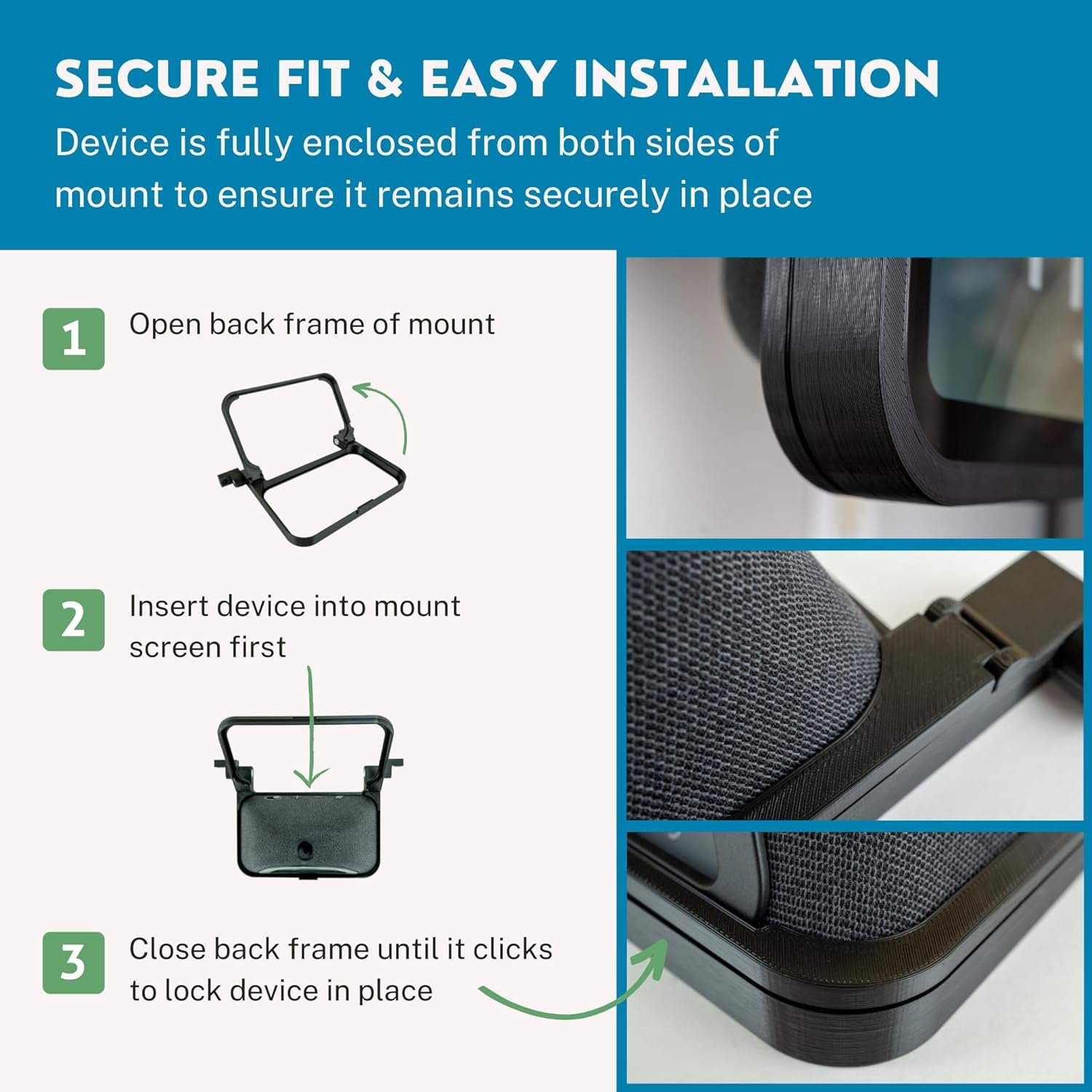 SECURE FIT & EASY INSTALLATION

Device is fully enclosed from both sides of mount to ensure it remains securely in place

1 Open back frame of mount

2 Insert device into mount screen first

3 Close back frame until it clicks to lock device in place