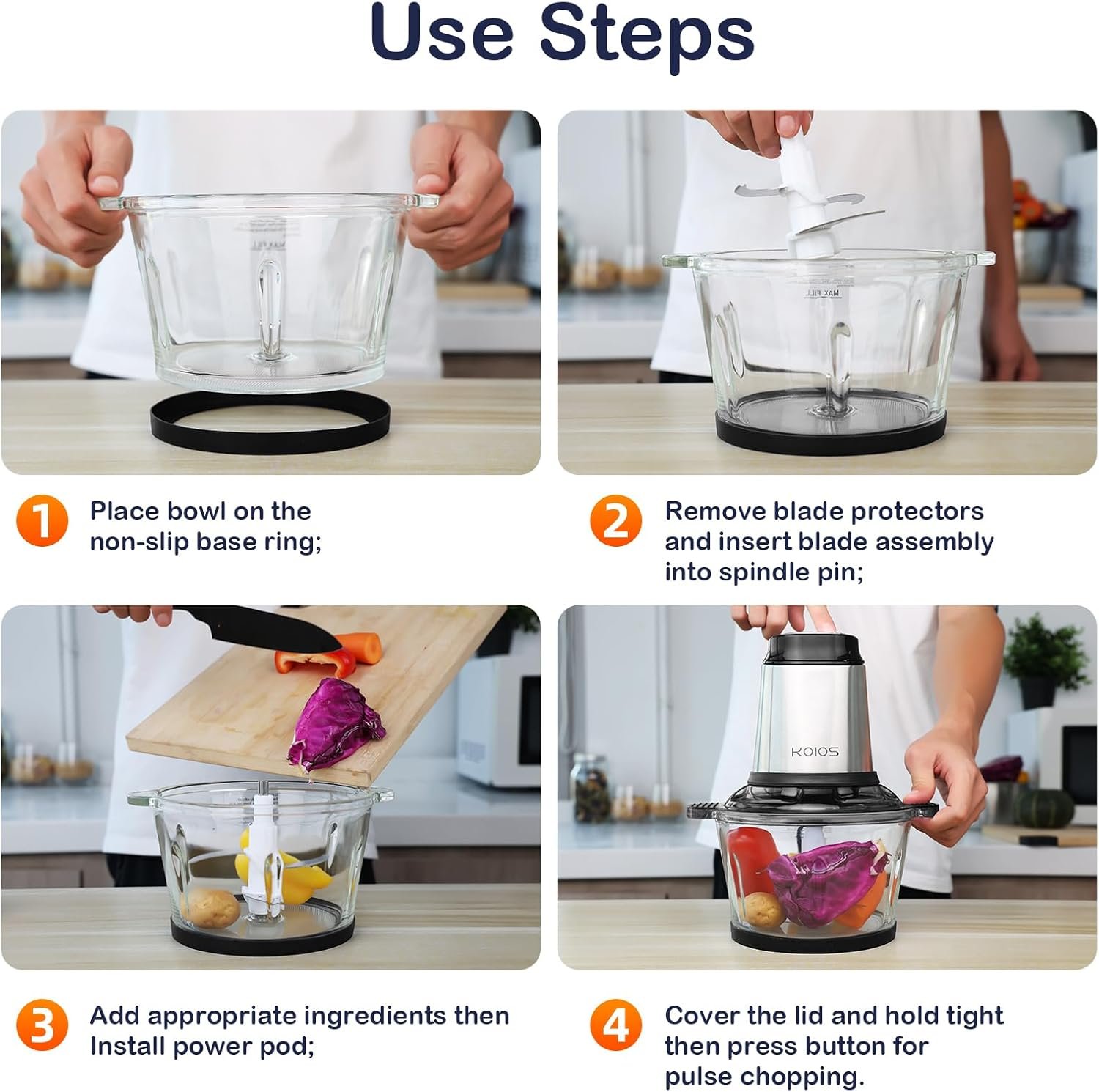 Use Steps

MAX FILL

MAX FILL

1 Place bowl on the non-slip base ring;

2 Remove blade protectors and insert blade assembly into spindle pin;

KOIOS

3 Add appropriate ingredients then Install power pod;

4 Cover the lid and hold tight then press button for pulse chopping.