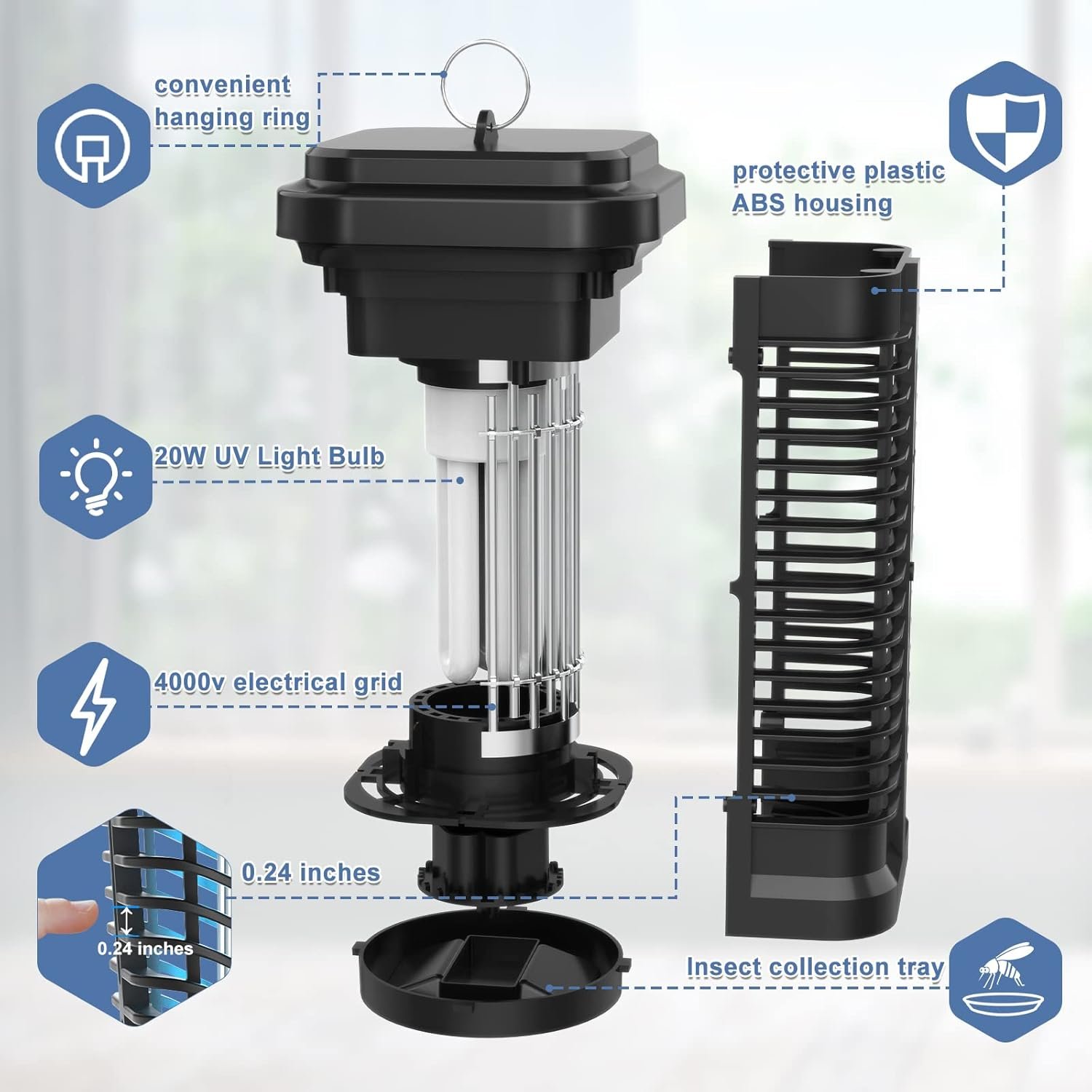 convenient hanging ring

protective plastic ABS housing

20W UV Light Bulb

4000v electrical grid

0.24 inches

0.24 inches

Insect collection tray