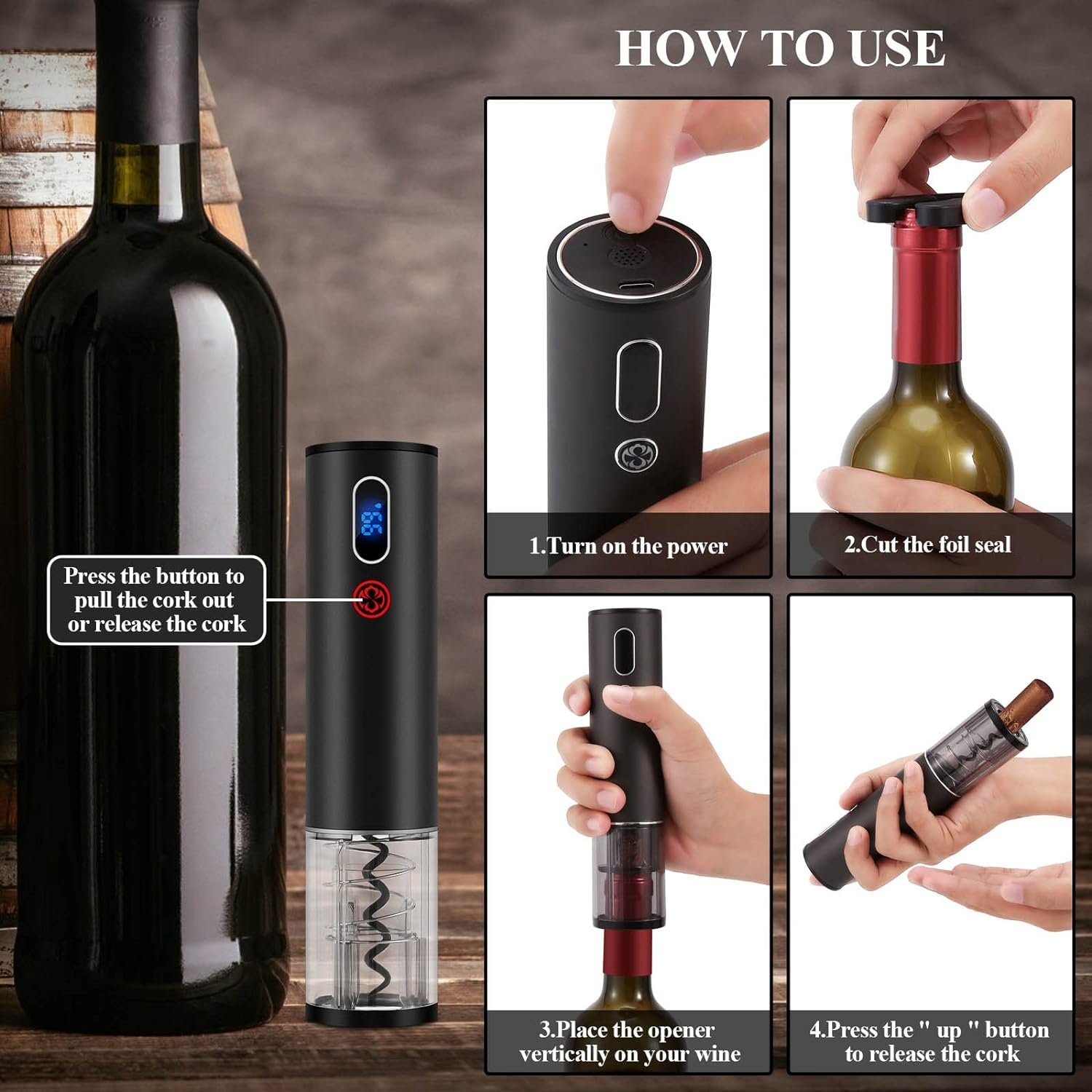 HOW TO USE

Press the button to pull the cork out or release the cork

99

1.Turn on the power

2.Cut the foil seal

3.Place the opener vertically on your wine

4.Press the " up " button to release the cork