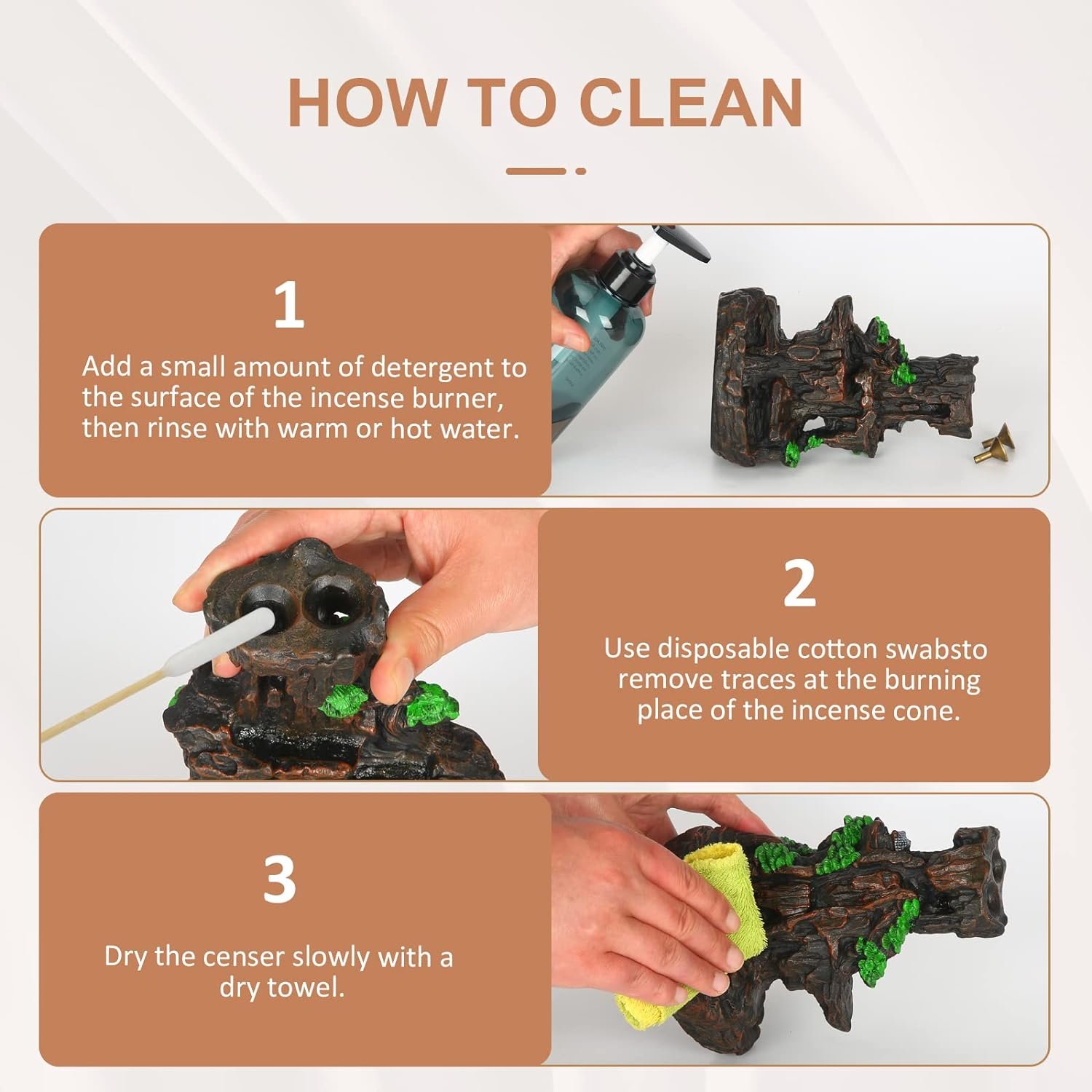 HOW TO CLEAN

1

Add a small amount of detergent to the surface of the incense burner, then rinse with warm or hot water.

2

Use disposable cotton swabsto remove traces at the burning place of the incense cone.

3

Dry the censer slowly with a dry towel.