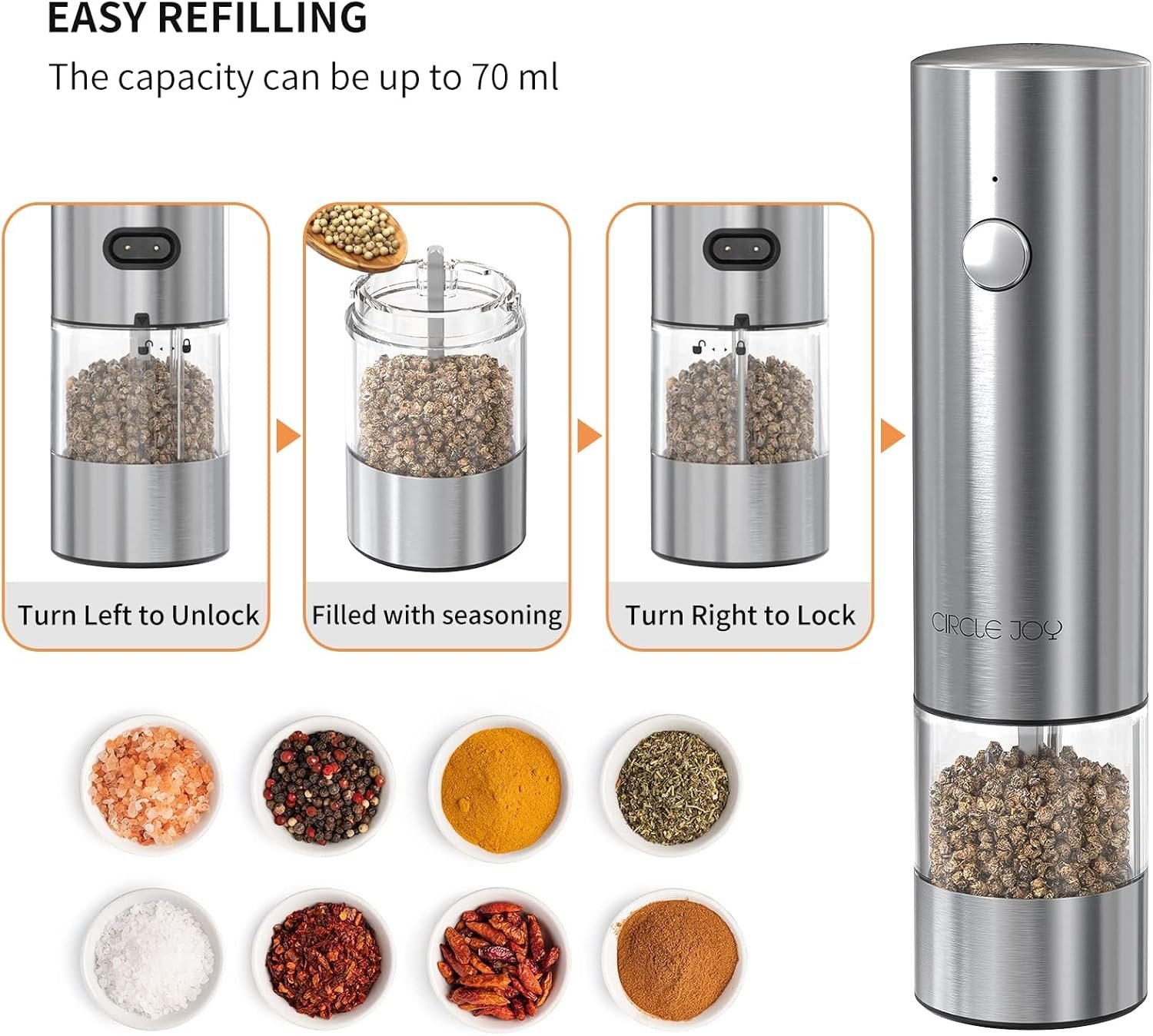 EASY REFILLING

The capacity can be up to 70 ml

Turn Left to Unlock

Filled with seasoning

Turn Right to Lock

CIRCLE JOY