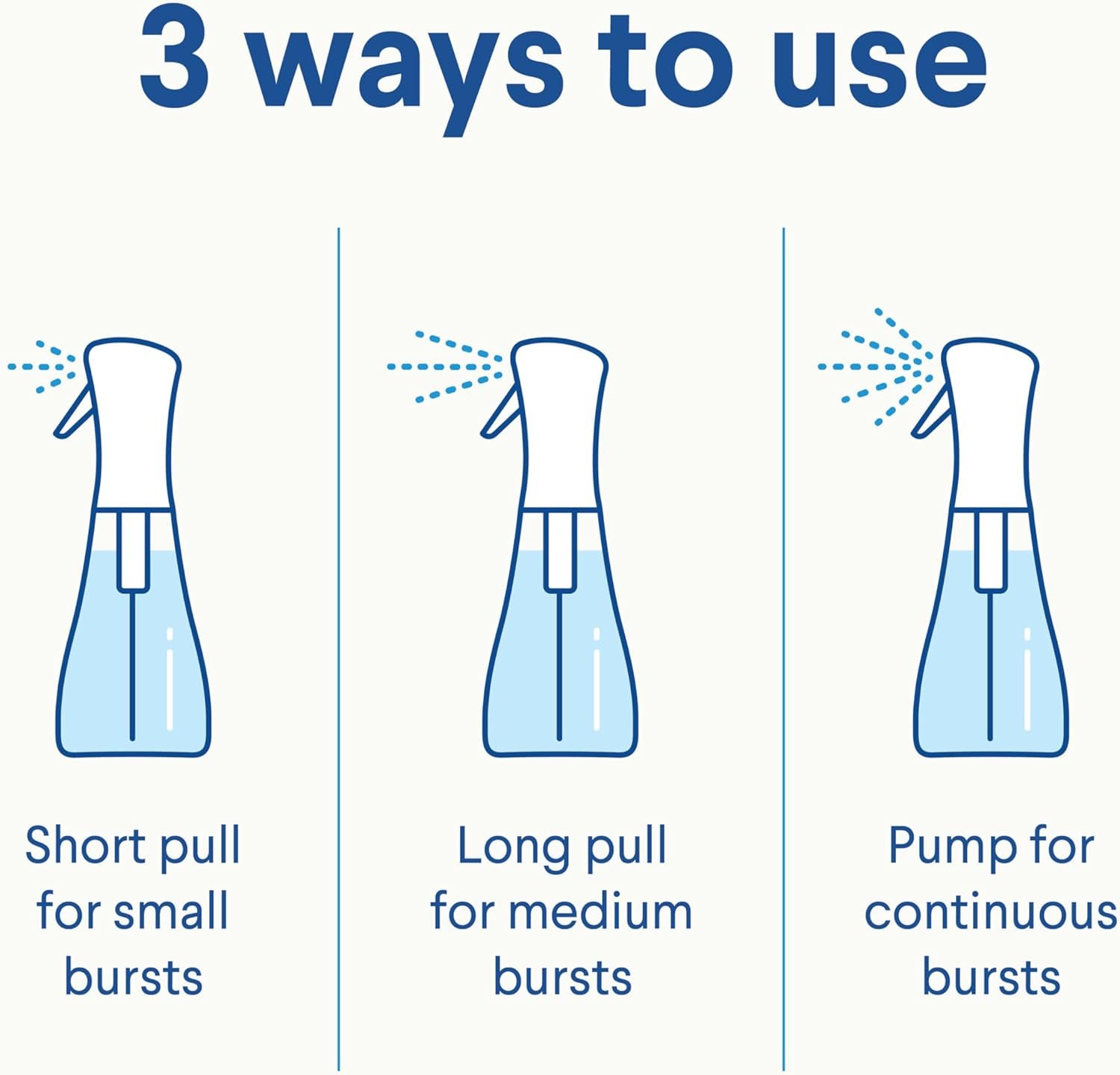 3 ways to use

Short pull for small bursts

Long pull for medium bursts

Pump for continuous bursts