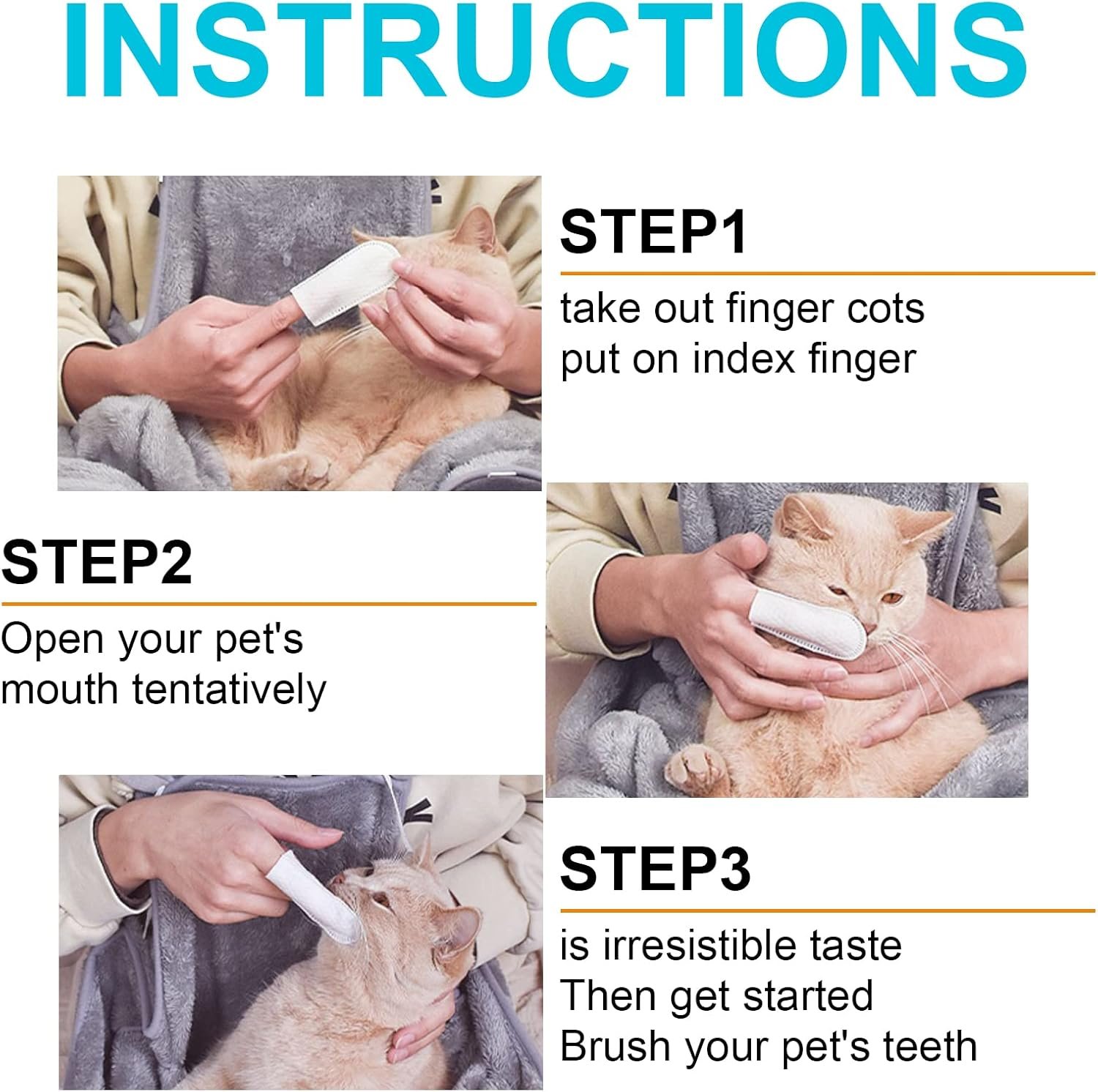 INSTRUCTIONS

STEP1

take out finger cots
put on index finger

STEP2

Open your pet's
mouth tentatively

STEP3

is irresistible taste
Then get started
Brush your pet's teeth