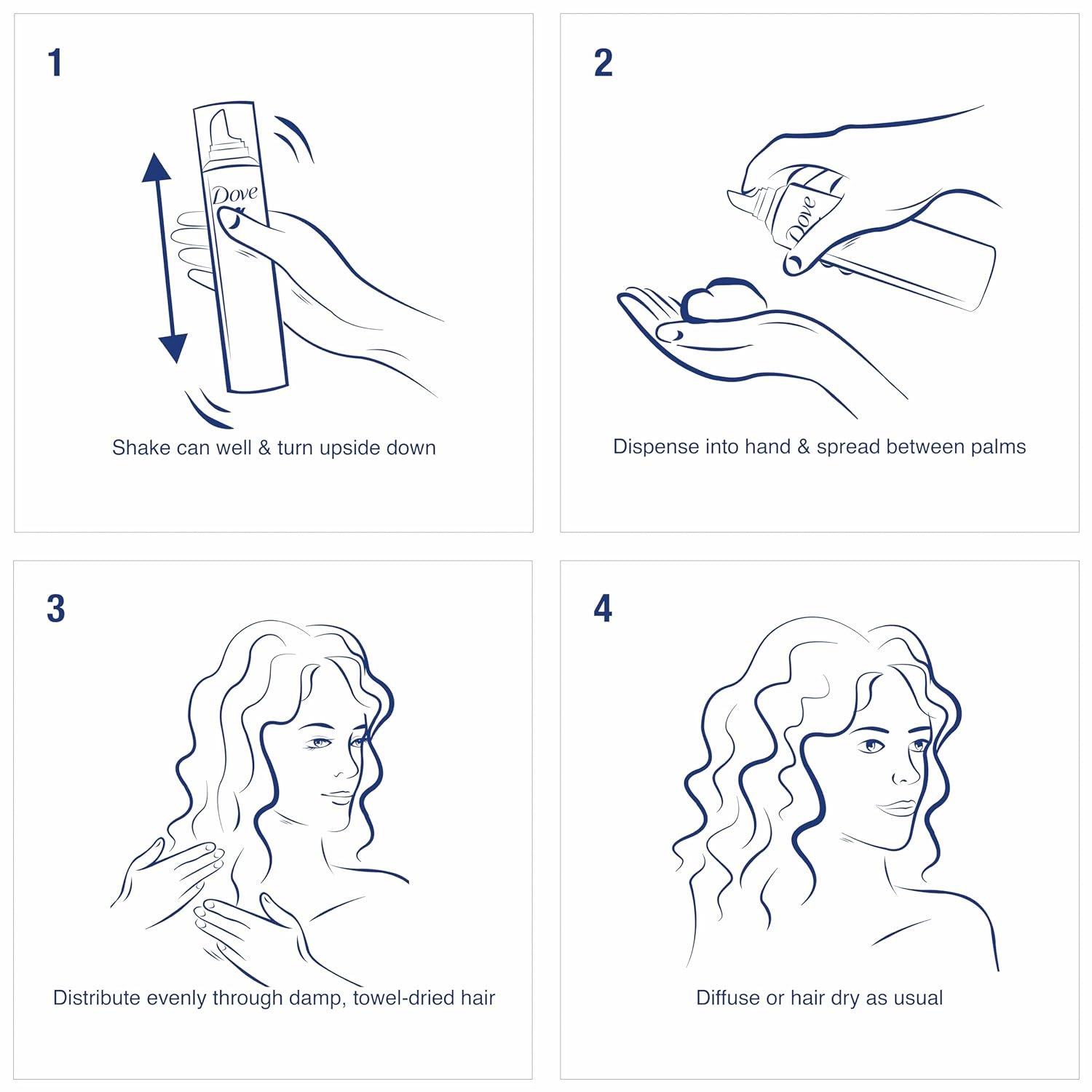 1

Dove

Shake can well & turn upside down

2

Dove

Dispense into hand & spread between palms

3

Distribute evenly through damp, towel-dried hair

4

Diffuse or hair dry as usual