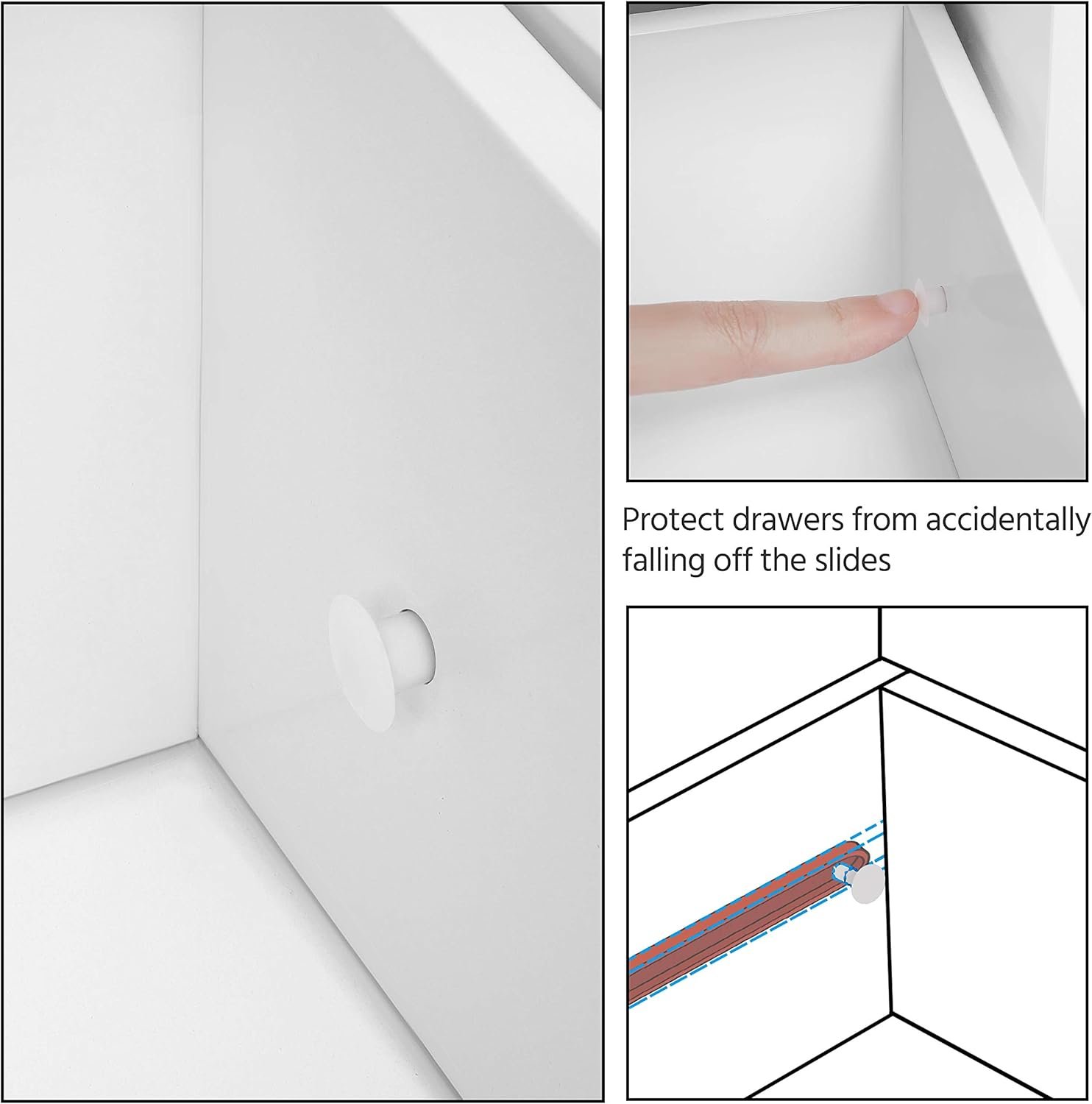 Protect drawers from accidentally falling off the slides